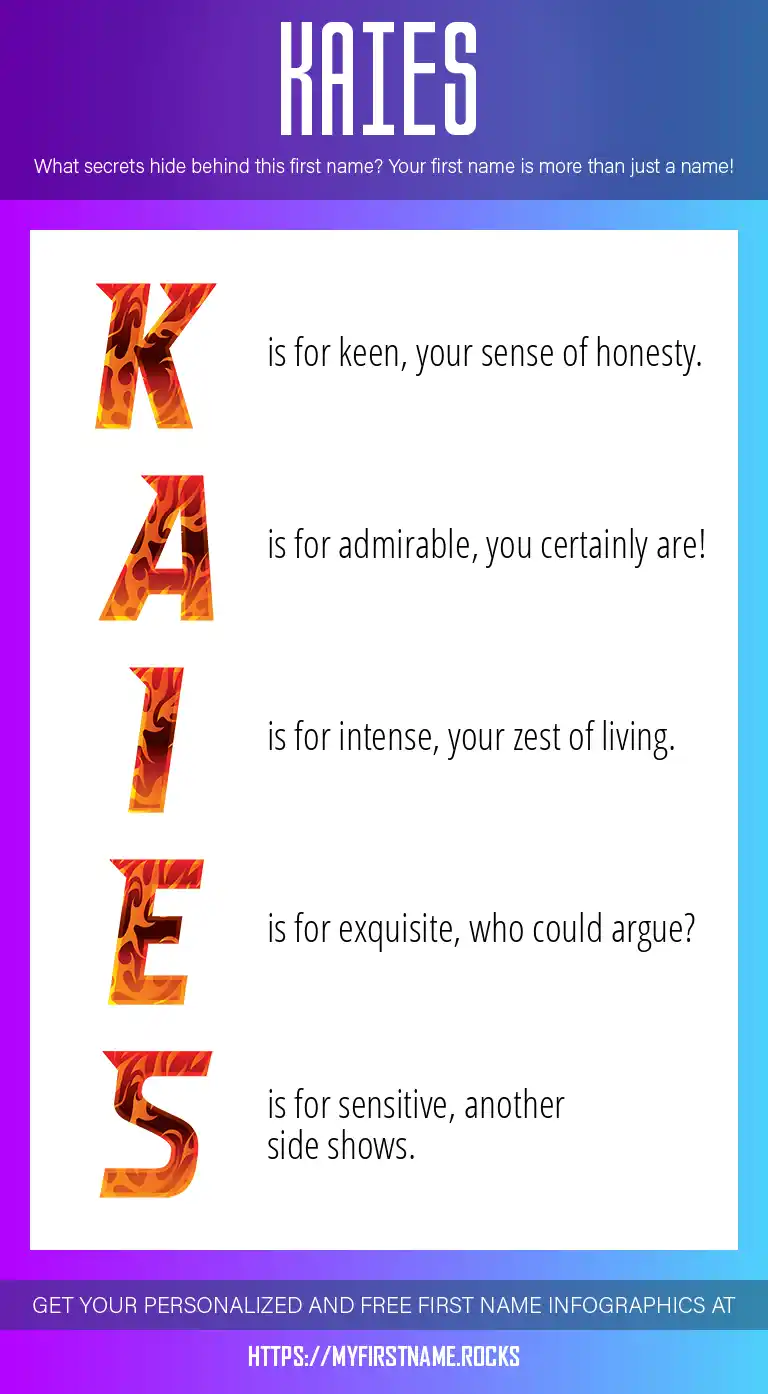 KAIES

What secrets hide behind this first name? Your first name is more than just a name!

K is for keen, your sense of honesty.

A is for admirable, you certainly are!

I is for intense, your zest of living.

E is for exquisite, who could argue?

S is for sensitive, another side shows.

GET YOUR PERSONALIZED AND FREE FIRST NAME INFOGRAPHICS AT

HTTPS://MYFIRSTNAME.ROCKS