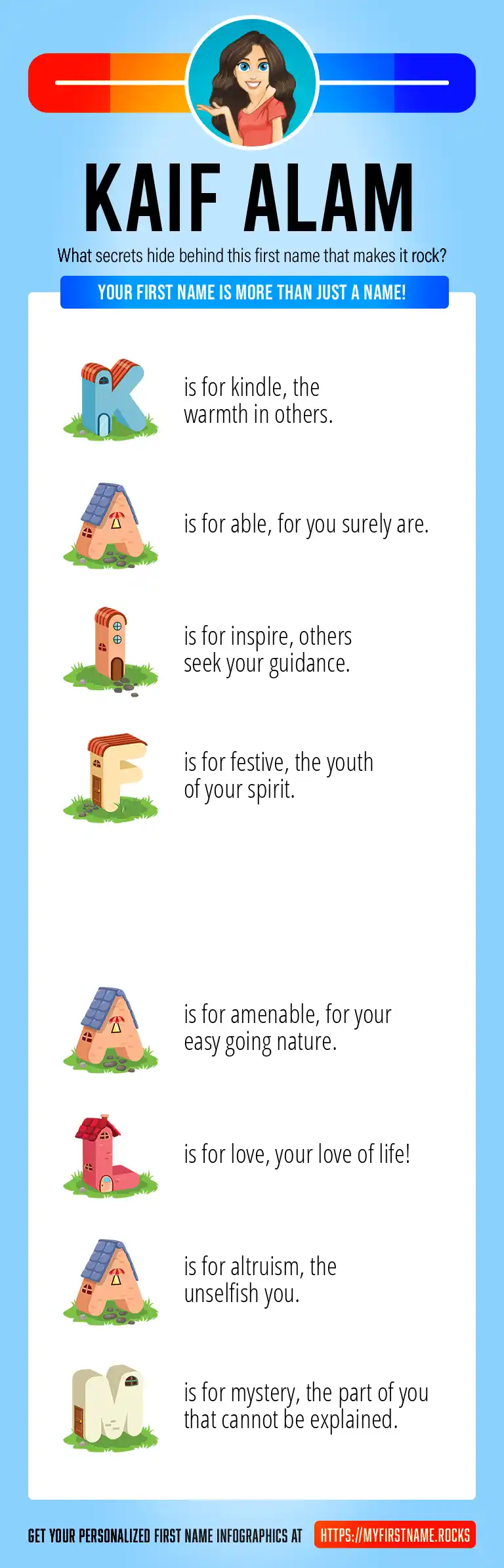 KAIF ALAM

What secrets hide behind this first name that makes it rock?

YOUR FIRST NAME IS MORE THAN JUST A NAME!

K is for kindle, the warmth in others.

A is for able, for you surely are.

I is for inspire, others seek your guidance.

F is for festive, the youth of your spirit.

A is for amenable, for your easy going nature.

L is for love, your love of life!

A is for altruism, the unselfish you.

M is for mystery, the part of you that cannot be explained.

GET YOUR PERSONALIZED FIRST NAME INFOGRAPHICS AT HTTPS://MYFIRSTNAME.ROCKS