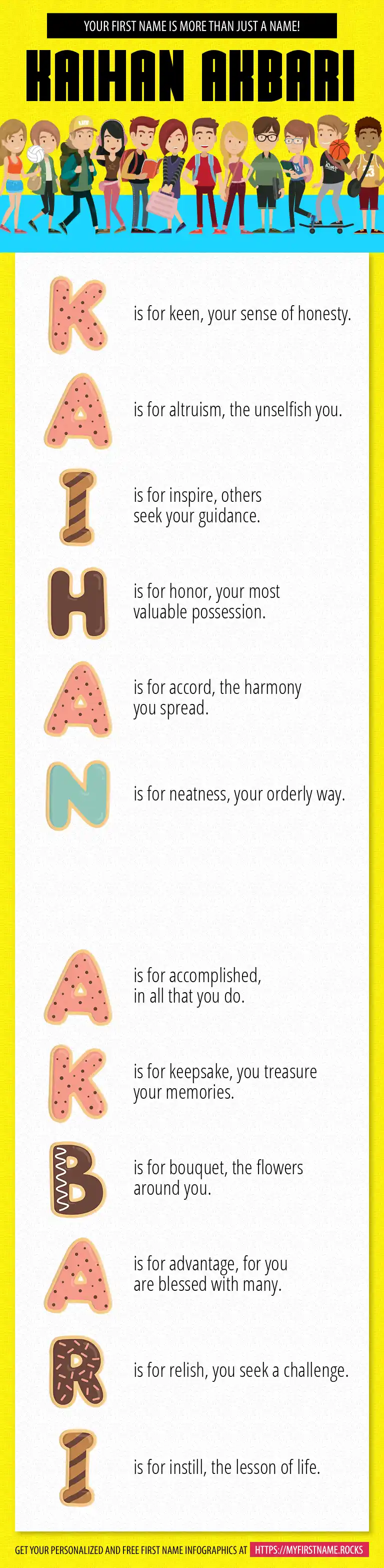 YOUR FIRST NAME IS MORE THAN JUST A NAME!

KAIHAN AKBARI

K is for keen, your sense of honesty.

A is for altruism, the unselfish you.

I is for inspire, others seek your guidance.

H is for honor, your most valuable possession.

A is for accord, the harmony you spread.

N is for neatness, your orderly way.

A is for accomplished, in all that you do.

K is for keepsake, you treasure your memories.

B is for bouquet, the flowers around you.

A is for advantage, for you are blessed with many.

R is for relish, you seek a challenge.

I is for instill, the lesson of life.

GET YOUR PERSONALIZED AND FREE FIRST NAME INFOGRAPHICS AT HTTPS://MYFIRSTNAME.ROCKS