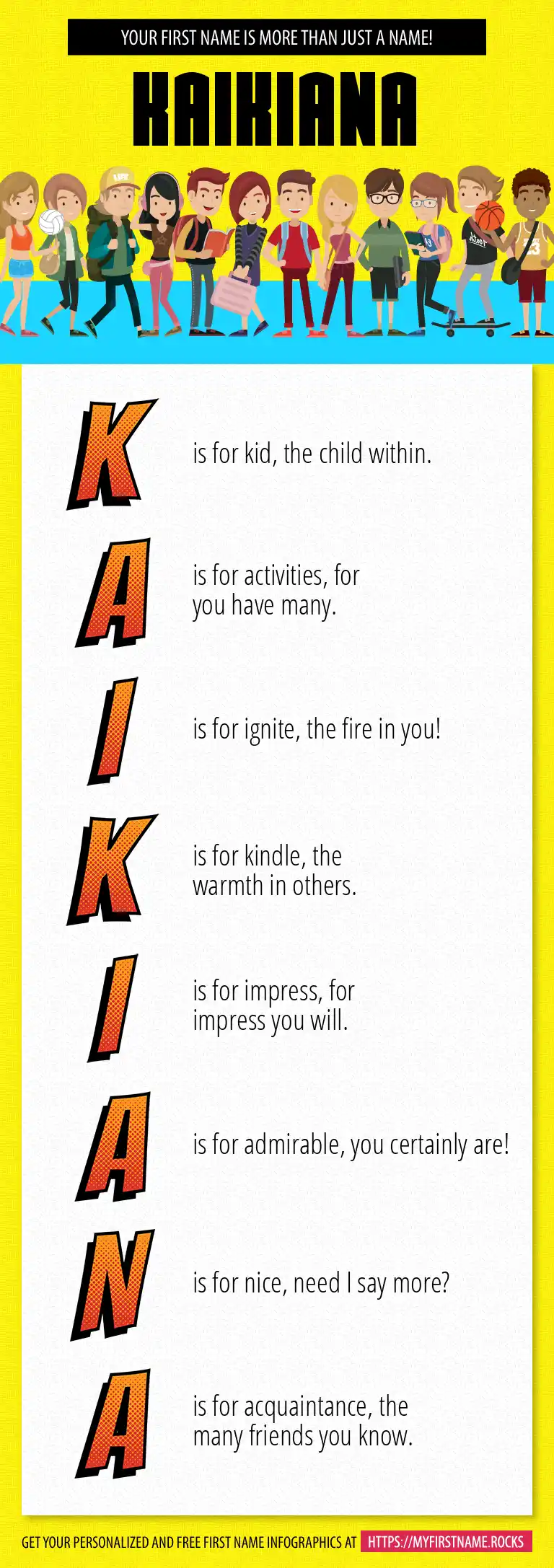 YOUR FIRST NAME IS MORE THAN JUST A NAME!

KAIKIANA

K is for kid, the child within.

A is for activities, for you have many.

I is for ignite, the fire in you!

K is for kindle, the warmth in others.

I is for impress, for impress you will.

A is for admirable, you certainly are!

N is for nice, need I say more?

A is for acquaintance, the many friends you know.

GET YOUR PERSONALIZED AND FREE FIRST NAME INFOGRAPHICS AT HTTPS://MYFIRSTNAME.ROCKS