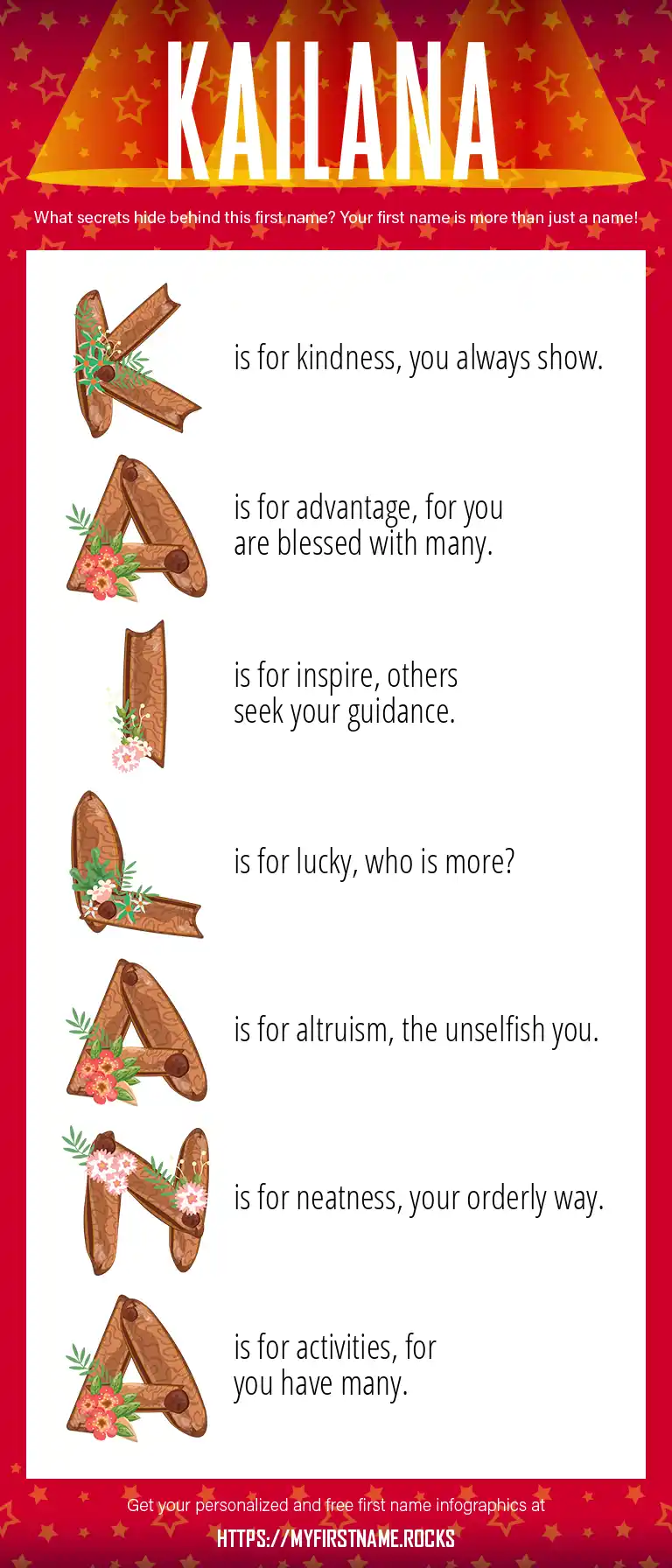 KAILANA

What secrets hide behind this first name? Your first name is more than just a name!

K is for kindness, you always show.

A is for advantage, for you are blessed with many.

I is for inspire, others seek your guidance.

L is for lucky, who is more?

A is for altruism, the unselfish you.

N is for neatness, your orderly way.

A is for activities, for you have many.

Get your personalized and free first name infographics at

HTTPS://MYFIRSTNAME.ROCKS