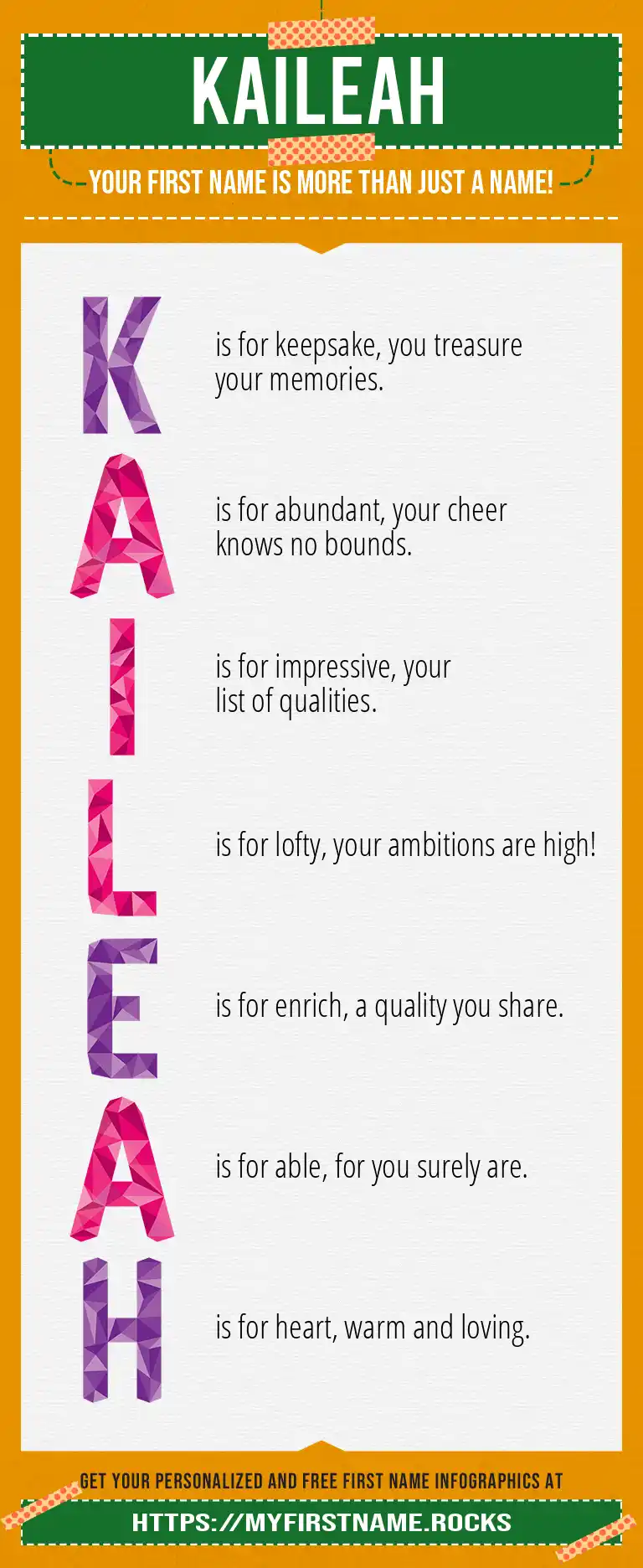 KAILEAH

YOUR FIRST NAME IS MORE THAN JUST A NAME!

K is for keepsake, you treasure your memories.

A is for abundant, your cheer knows no bounds.

I is for impressive, your list of qualities.

L is for lofty, your ambitions are high!

E is for enrich, a quality you share.

A is for able, for you surely are.

H is for heart, warm and loving.

GET YOUR PERSONALIZED AND FREE FIRST NAME INFOGRAPHICS AT

HTTPS://MYFIRSTNAME.ROCKS