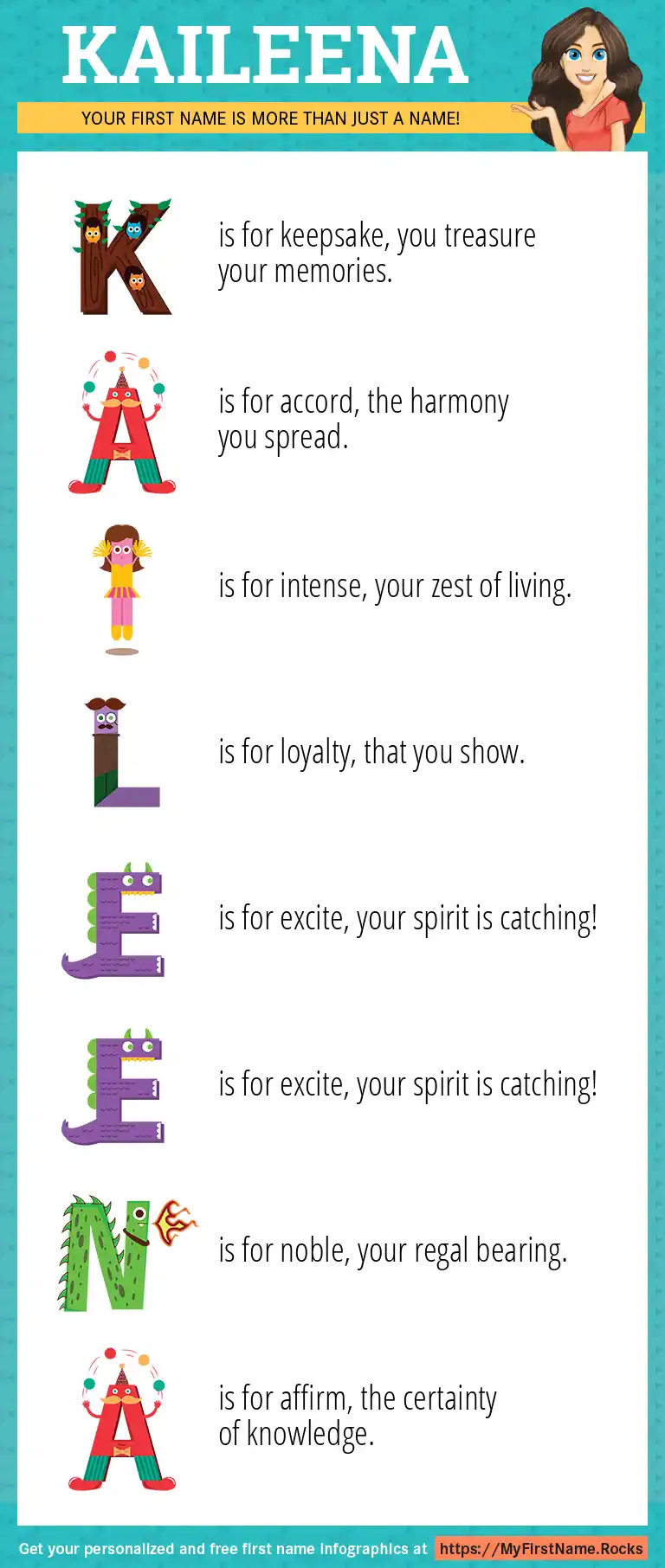 KAILEENA

YOUR FIRST NAME IS MORE THAN JUST A NAME!

K is for keepsake, you treasure your memories.

A is for accord, the harmony you spread.

I is for intense, your zest of living.

L is for loyalty, that you show.

E is for excite, your spirit is catching!

E is for excite, your spirit is catching!

N is for noble, your regal bearing.

A is for affirm, the certainty of knowledge.

Get your personalized and free first name infographics at https://MyFirstName.Rocks