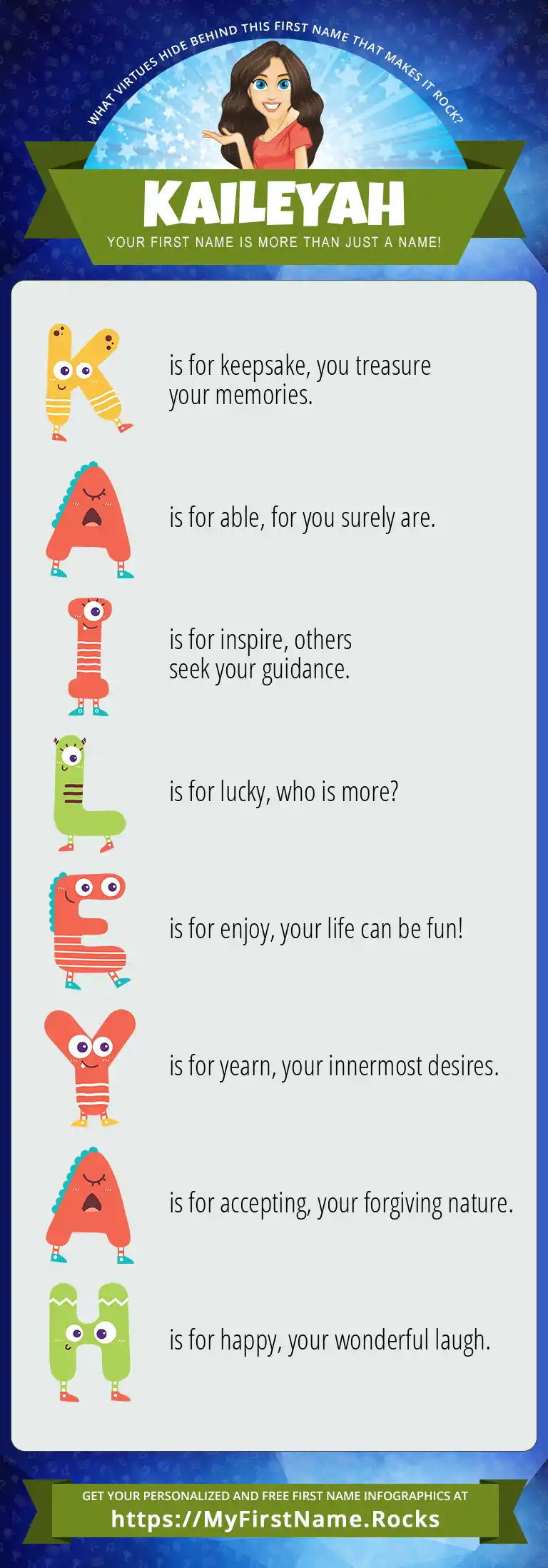 WHAT VIRTUES HIDE BEHIND THIS FIRST NAME THAT MAKES IT ROCK?

KAILEYAH

YOUR FIRST NAME IS MORE THAN JUST A NAME!

K is for keepsake, you treasure your memories.

A is for able, for you surely are.

I is for inspire, others seek your guidance.

L is for lucky, who is more?

E is for enjoy, your life can be fun!

Y is for yearn, your innermost desires.

A is for accepting, your forgiving nature.

H is for happy, your wonderful laugh.

GET YOUR PERSONALIZED AND FREE FIRST NAME INFOGRAPHICS AT
https://MyFirstName.Rocks