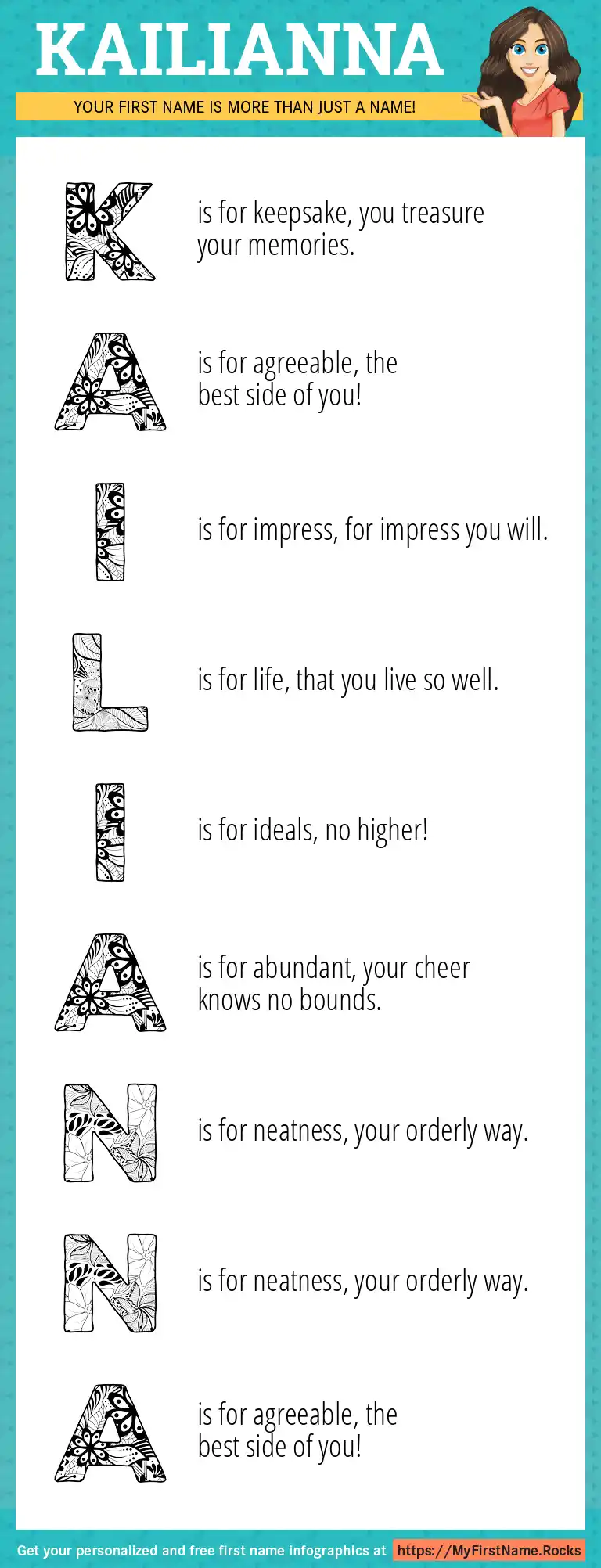 KAILIANNA

YOUR FIRST NAME IS MORE THAN JUST A NAME!

K is for keepsake, you treasure your memories.

A is for agreeable, the best side of you!

I is for impress, for impress you will.

L is for life, that you live so well.

I is for ideals, no higher!

A is for abundant, your cheer knows no bounds.

N is for neatness, your orderly way.

N is for neatness, your orderly way.

A is for agreeable, the best side of you!

Get your personalized and free first name infographics at https://MyFirstName.Rocks