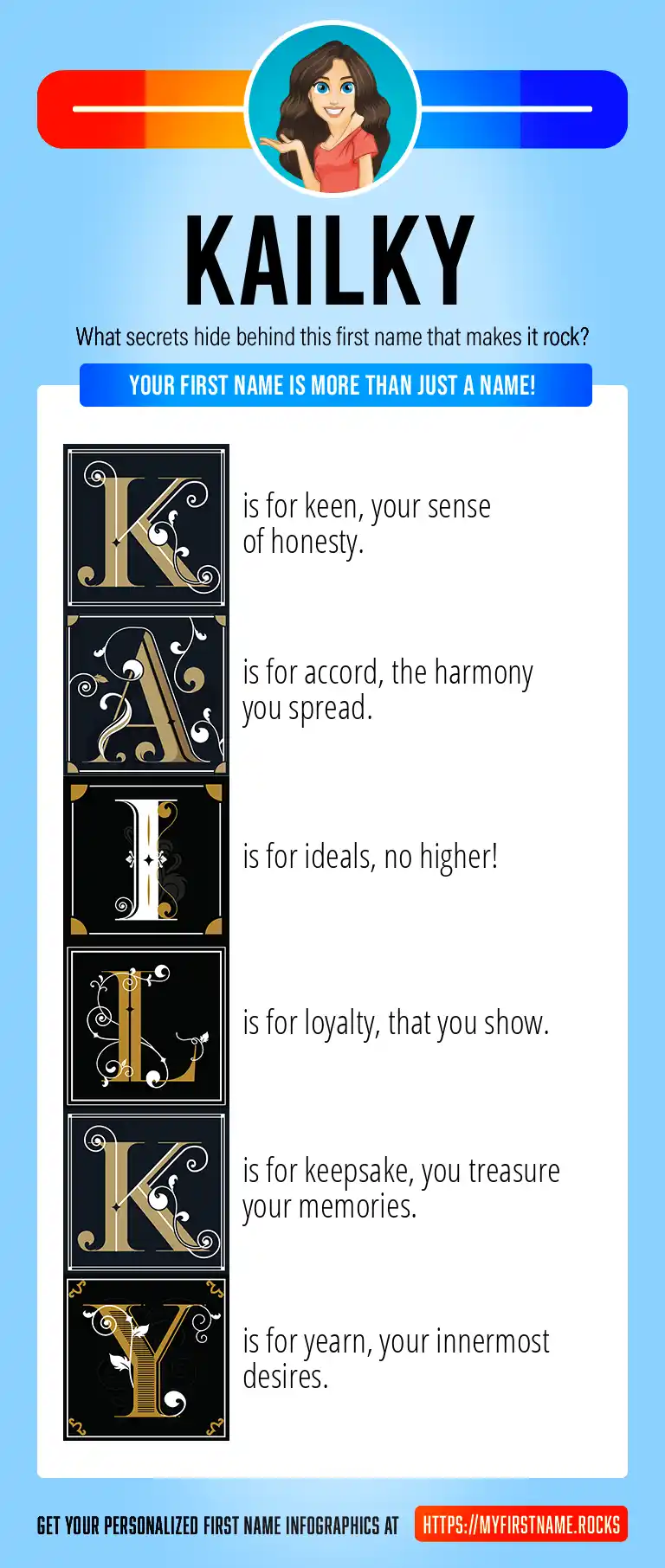 KAILKY

What secrets hide behind this first name that makes it rock?

YOUR FIRST NAME IS MORE THAN JUST A NAME!

K is for keen, your sense of honesty.

A is for accord, the harmony you spread.

I is for ideals, no higher!

L is for loyalty, that you show.

K is for keepsake, you treasure your memories.

Y is for yearn, your innermost desires.

GET YOUR PERSONALIZED FIRST NAME INFOGRAPHICS AT HTTPS://MYFIRSTNAME.ROCKS