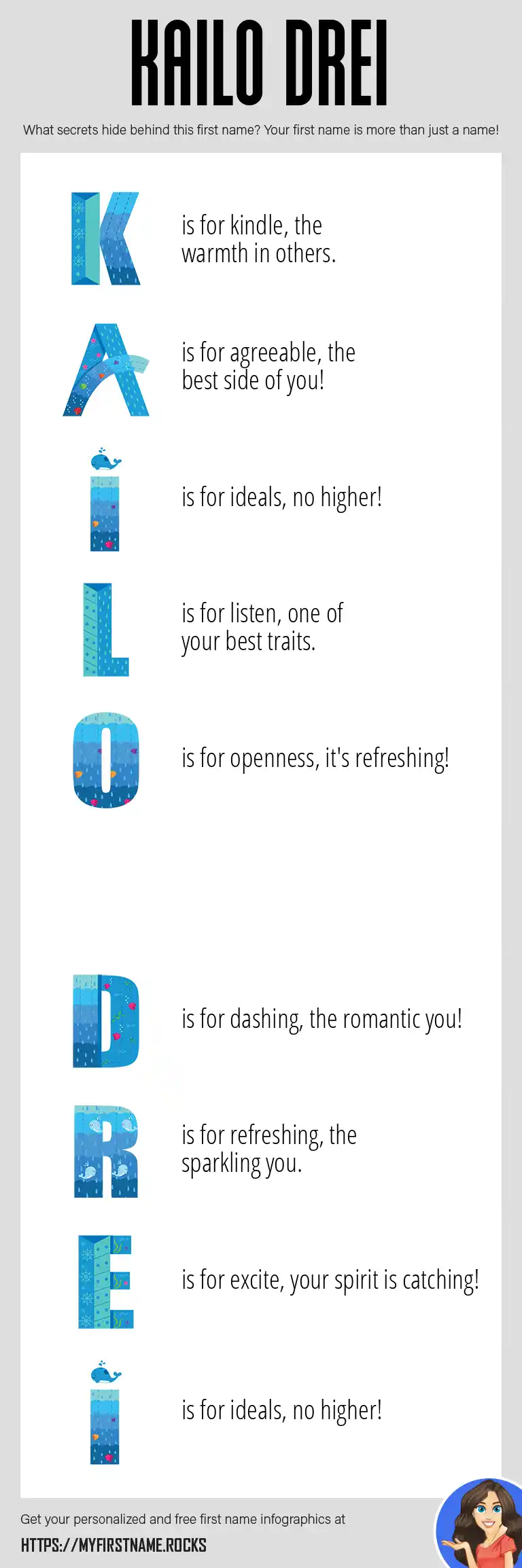 KAILO DREI

What secrets hide behind this first name? Your first name is more than just a name!

K is for kindle, the warmth in others.

A is for agreeable, the best side of you!

I is for ideals, no higher!

L is for listen, one of your best traits.

O is for openness, it's refreshing!

D is for dashing, the romantic you!

R is for refreshing, the sparkling you.

E is for excite, your spirit is catching!

I is for ideals, no higher!

Get your personalized and free first name infographics at

HTTPS://MYFIRSTNAME.ROCKS