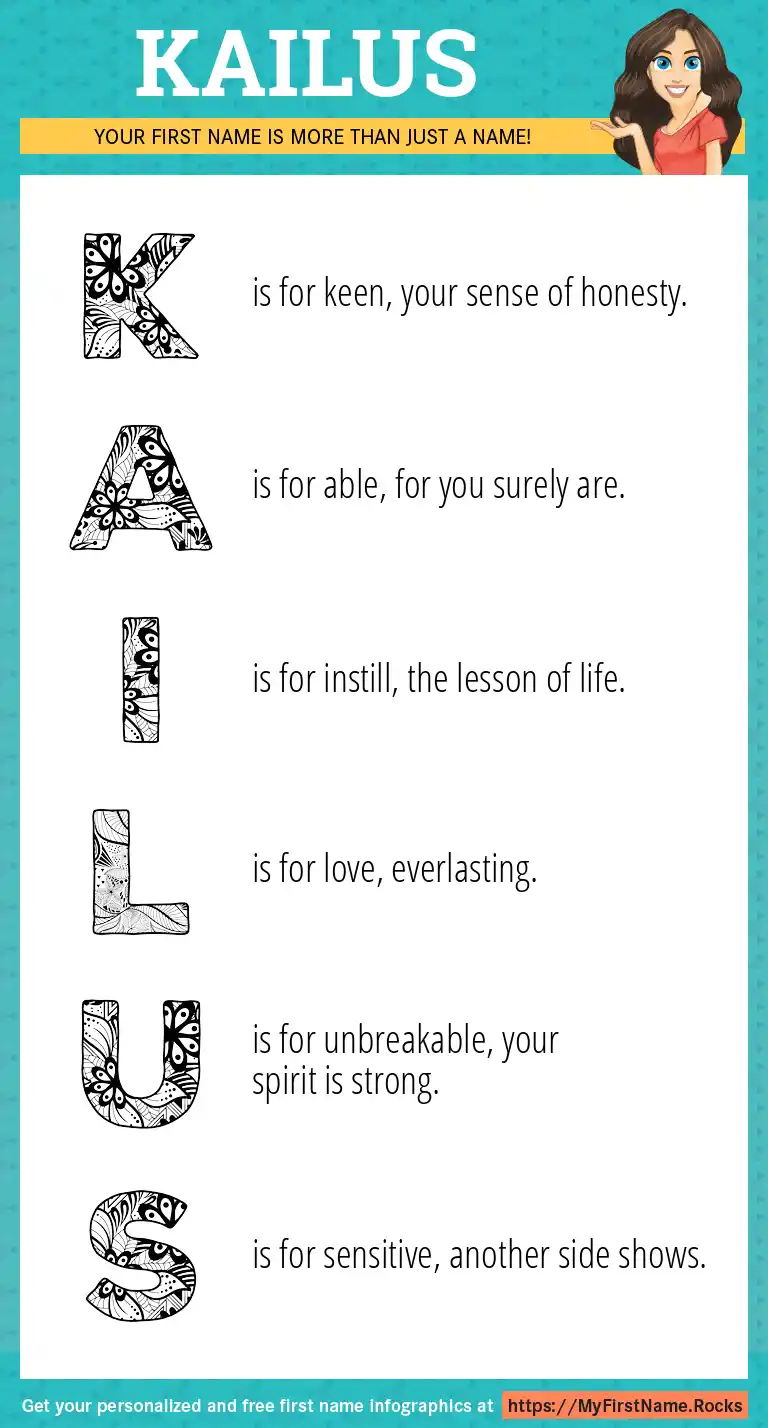 KAILUS

YOUR FIRST NAME IS MORE THAN JUST A NAME!

K is for keen, your sense of honesty.

A is for able, for you surely are.

I is for instill, the lesson of life.

L is for love, everlasting.

U is for unbreakable, your spirit is strong.

S is for sensitive, another side shows.

Get your personalized and free first name infographics at https://MyFirstName.Rocks