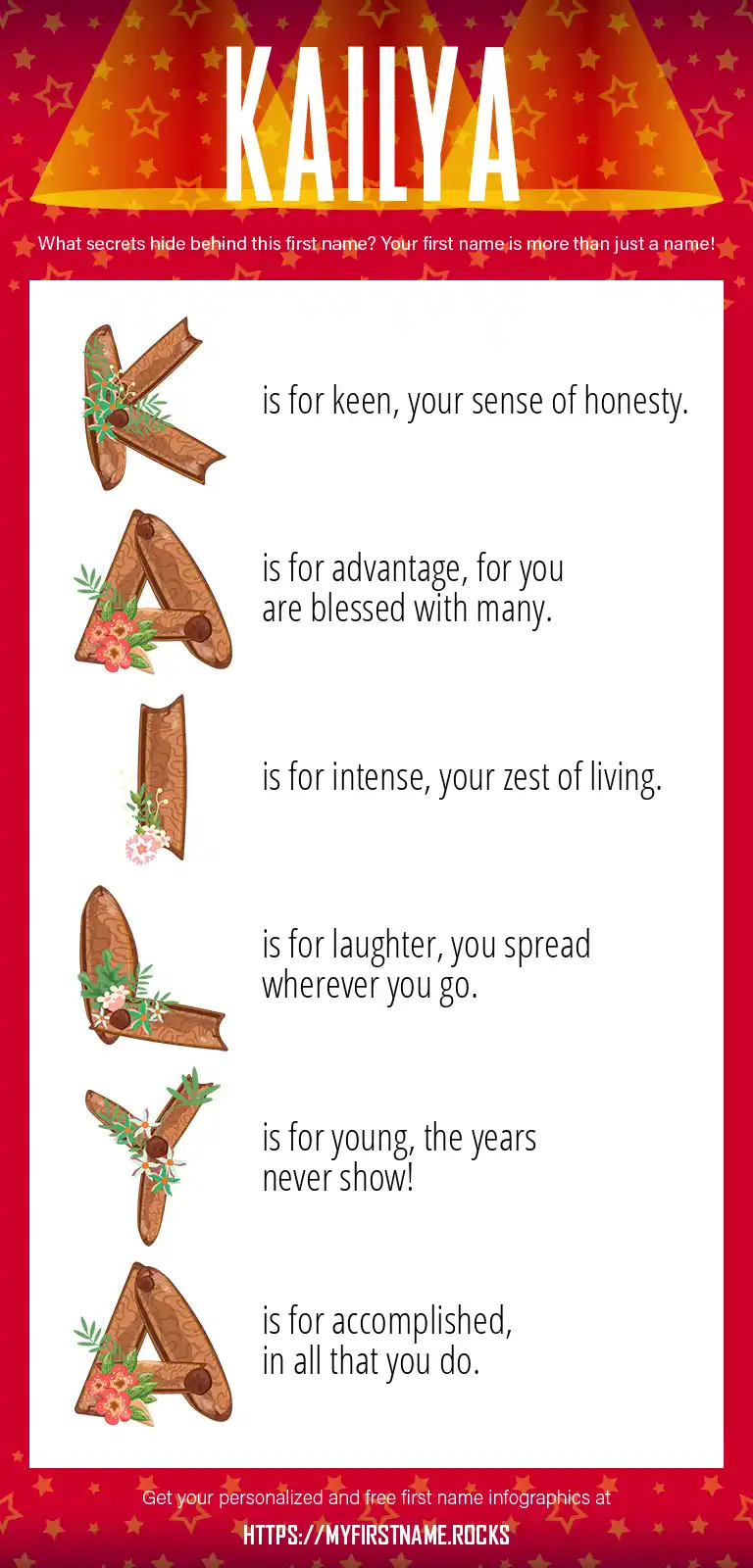 KAILYA

What secrets hide behind this first name? Your first name is more than just a name!

K is for keen, your sense of honesty.

A is for advantage, for you are blessed with many.

I is for intense, your zest of living.

L is for laughter, you spread wherever you go.

Y is for young, the years never show!

A is for accomplished, in all that you do.

Get your personalized and free first name infographics at

HTTPS://MYFIRSTNAME.ROCKS