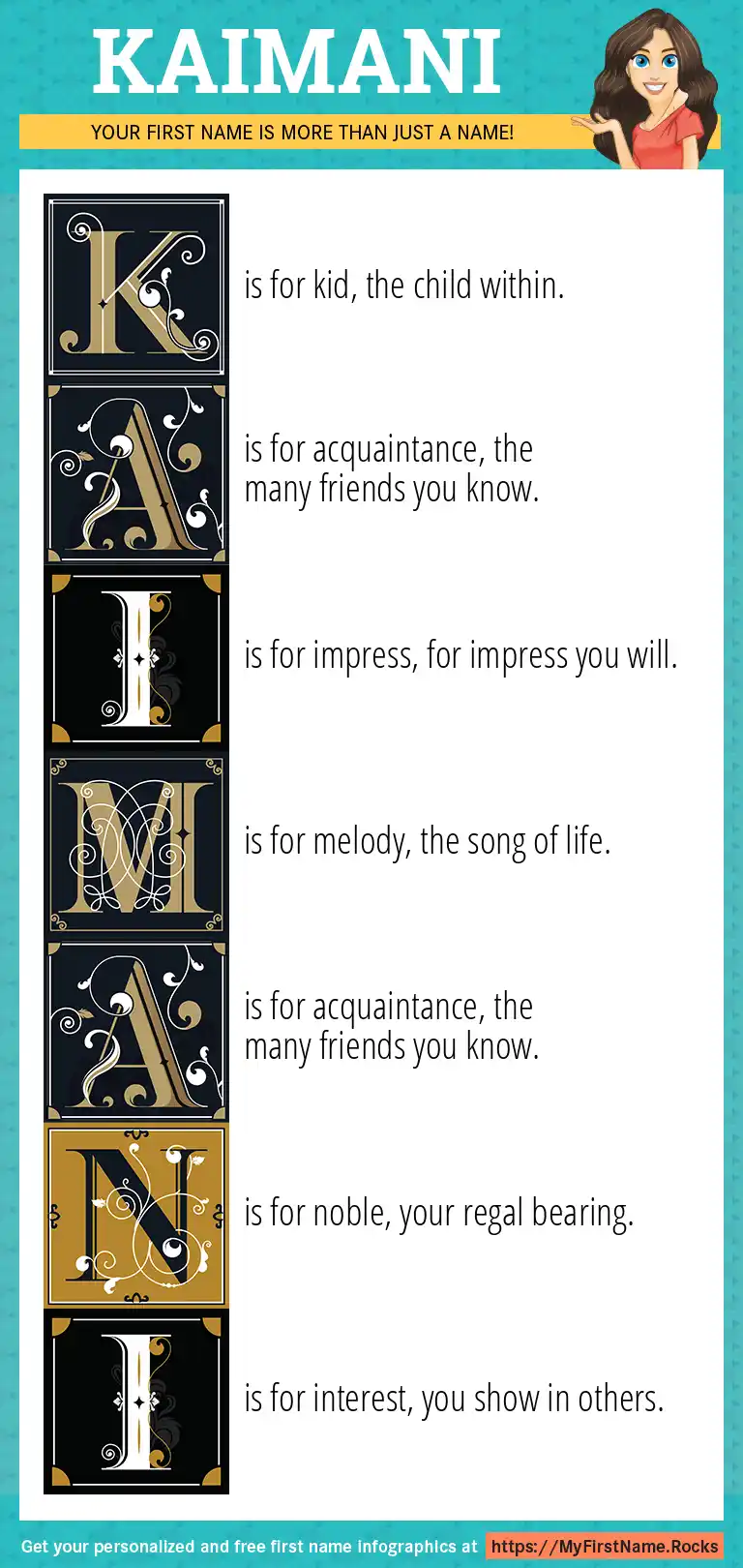 KAIMANI

YOUR FIRST NAME IS MORE THAN JUST A NAME!

K is for kid, the child within.

A is for acquaintance, the many friends you know.

I is for impress, for impress you will.

M is for melody, the song of life.

A is for acquaintance, the many friends you know.

N is for noble, your regal bearing.

I is for interest, you show in others.

Get your personalized and free first name infographics at https://MyFirstName.Rocks