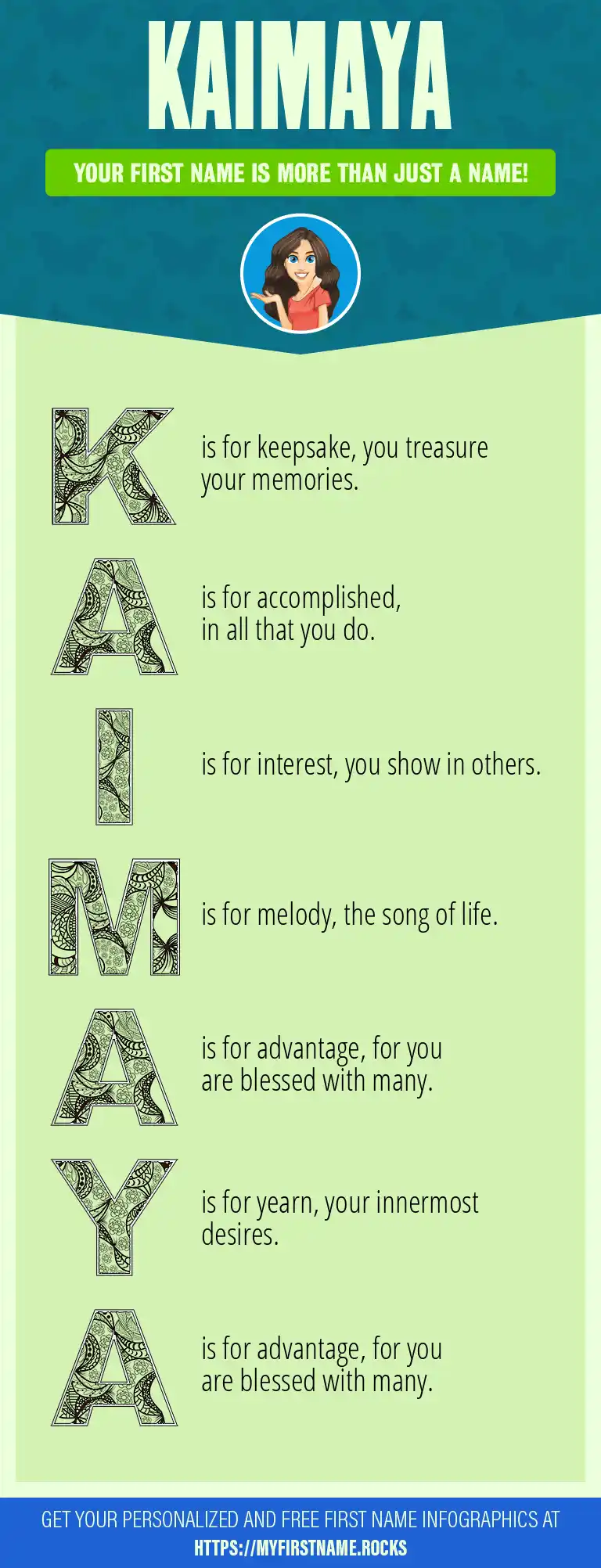 KAIMAYA

YOUR FIRST NAME IS MORE THAN JUST A NAME!

K is for keepsake, you treasure your memories.

A is for accomplished, in all that you do.

I is for interest, you show in others.

M is for melody, the song of life.

A is for advantage, for you are blessed with many.

Y is for yearn, your innermost desires.

A is for advantage, for you are blessed with many.

GET YOUR PERSONALIZED AND FREE FIRST NAME INFOGRAPHICS AT HTTPS://MYFIRSTNAME.ROCKS