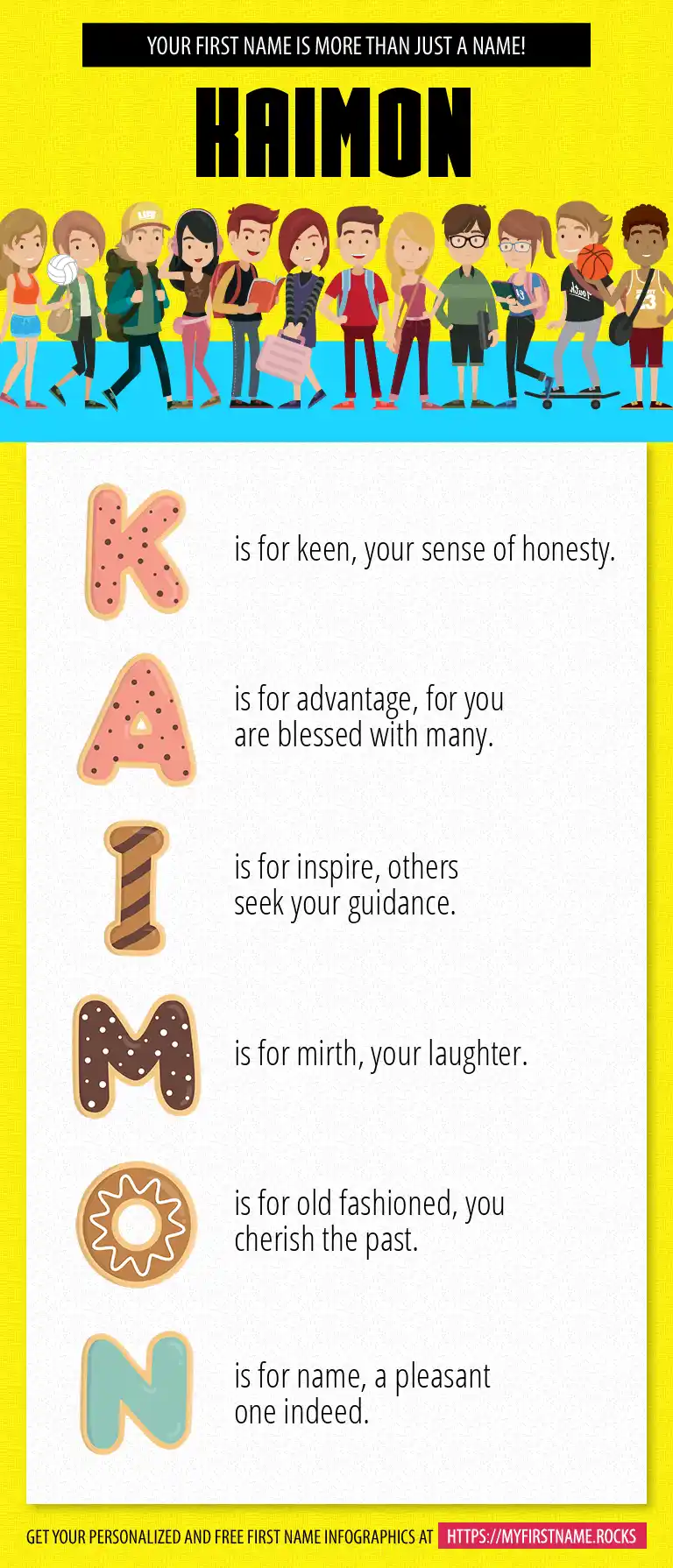 YOUR FIRST NAME IS MORE THAN JUST A NAME!

KAIMON

K is for keen, your sense of honesty.

A is for advantage, for you are blessed with many.

I is for inspire, others seek your guidance.

M is for mirth, your laughter.

O is for old fashioned, you cherish the past.

N is for name, a pleasant one indeed.

GET YOUR PERSONALIZED AND FREE FIRST NAME INFOGRAPHICS AT HTTPS://MYFIRSTNAME.ROCKS