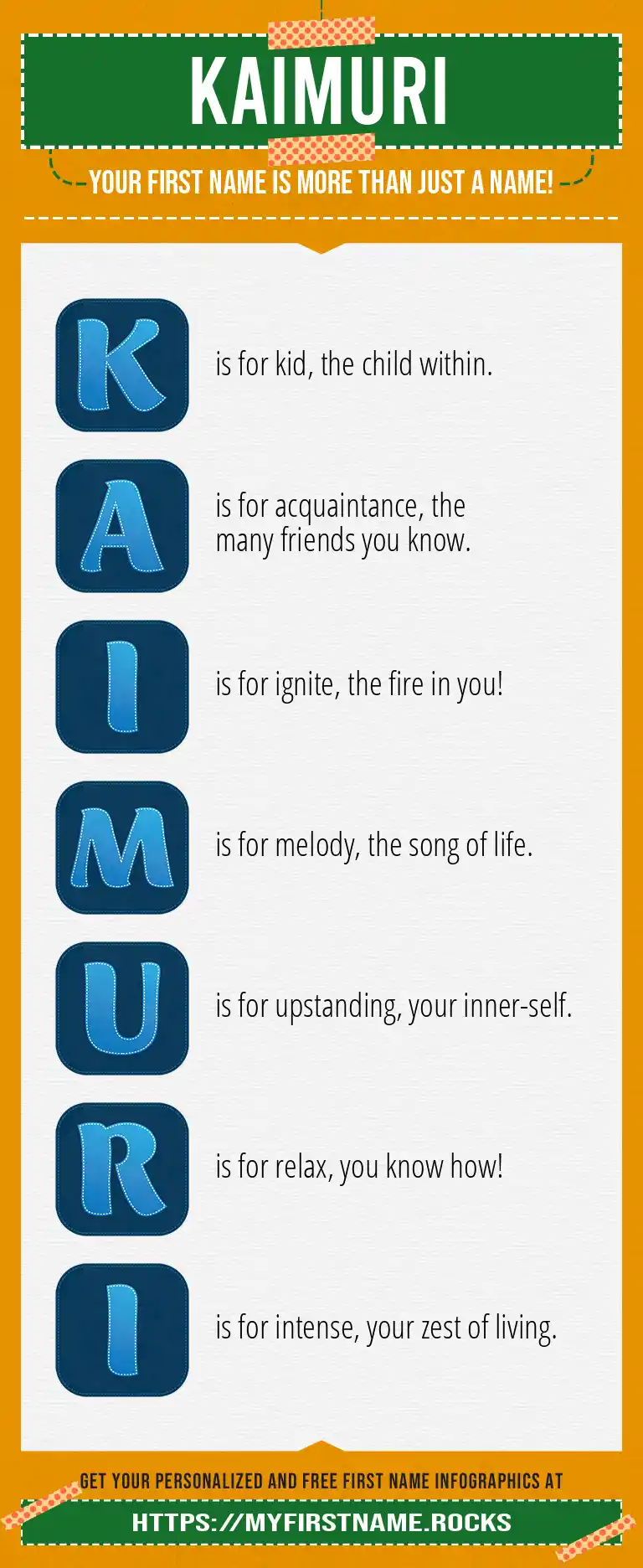 KAIMURI

YOUR FIRST NAME IS MORE THAN JUST A NAME!

K is for kid, the child within.

A is for acquaintance, the many friends you know.

I is for ignite, the fire in you!

M is for melody, the song of life.

U is for upstanding, your inner-self.

R is for relax, you know how!

I is for intense, your zest of living.

GET YOUR PERSONALIZED AND FREE FIRST NAME INFOGRAPHICS AT

HTTPS://MYFIRSTNAME.ROCKS