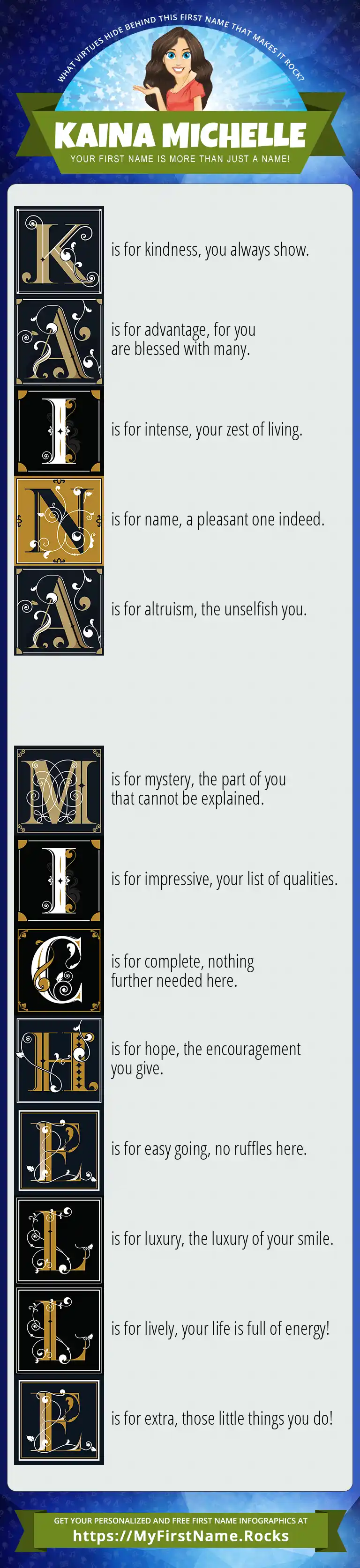 WHAT VIRTUES HIDE BEHIND THIS FIRST NAME THAT MAKES IT ROCK?

KAINA MICHELLE

YOUR FIRST NAME IS MORE THAN JUST A NAME!

K is for kindness, you always show.

A is for advantage, for you are blessed with many.

I is for intense, your zest of living.

N is for name, a pleasant one indeed.

A is for altruism, the unselfish you.

M is for mystery, the part of you that cannot be explained.

I is for impressive, your list of qualities.

C is for complete, nothing further needed here.

H is for hope, the encouragement you give.

E is for easy going, no ruffles here.

L is for luxury, the luxury of your smile.

L is for lively, your life is full of energy!

E is for extra, those little things you do!

GET YOUR PERSONALIZED AND FREE FIRST NAME INFOGRAPHICS AT
https://MyFirstName.Rocks