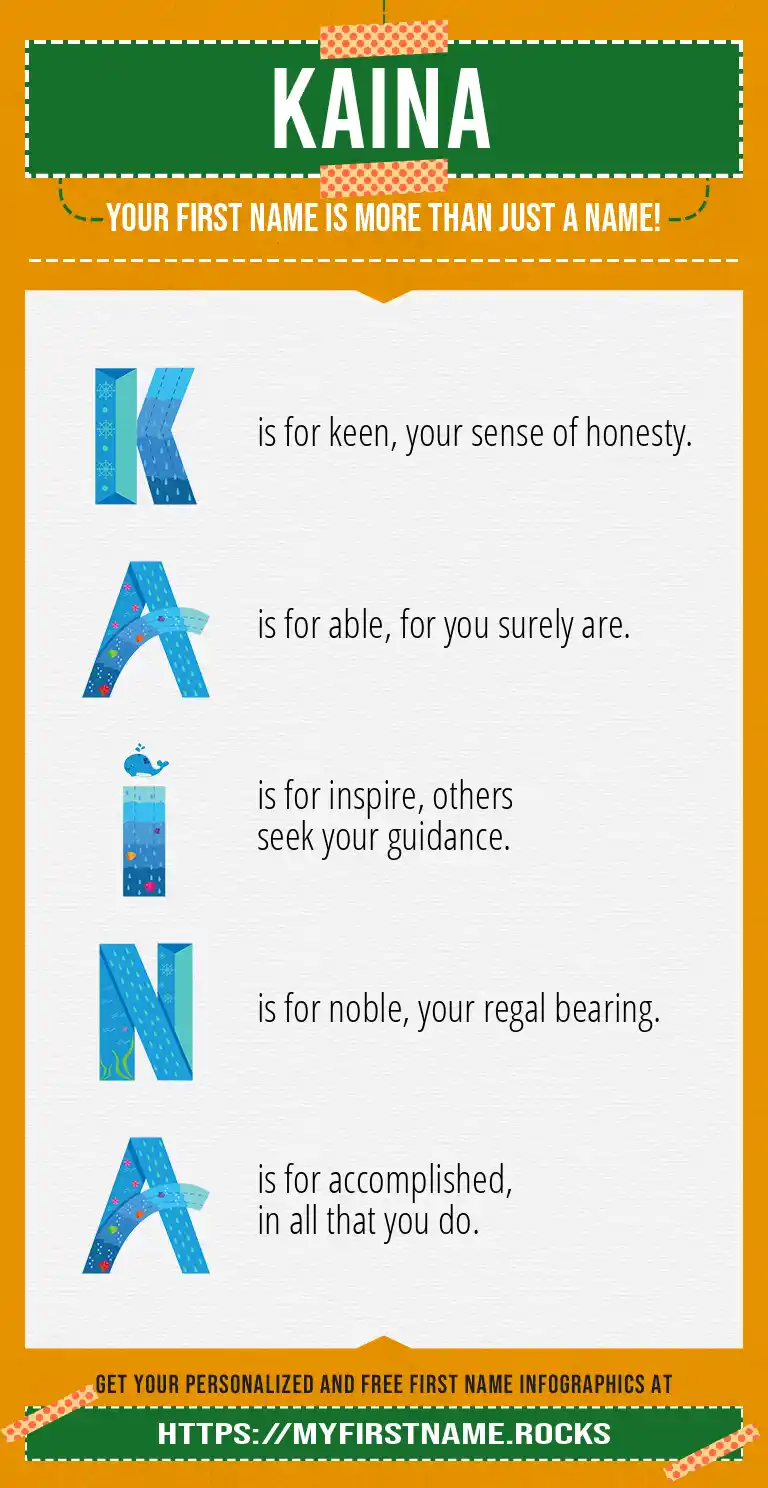 KAINA

YOUR FIRST NAME IS MORE THAN JUST A NAME!

K is for keen, your sense of honesty.

A is for able, for you surely are.

I is for inspire, others seek your guidance.

N is for noble, your regal bearing.

A is for accomplished, in all that you do.

GET YOUR PERSONALIZED AND FREE FIRST NAME INFOGRAPHICS AT

HTTPS://MYFIRSTNAME.ROCKS