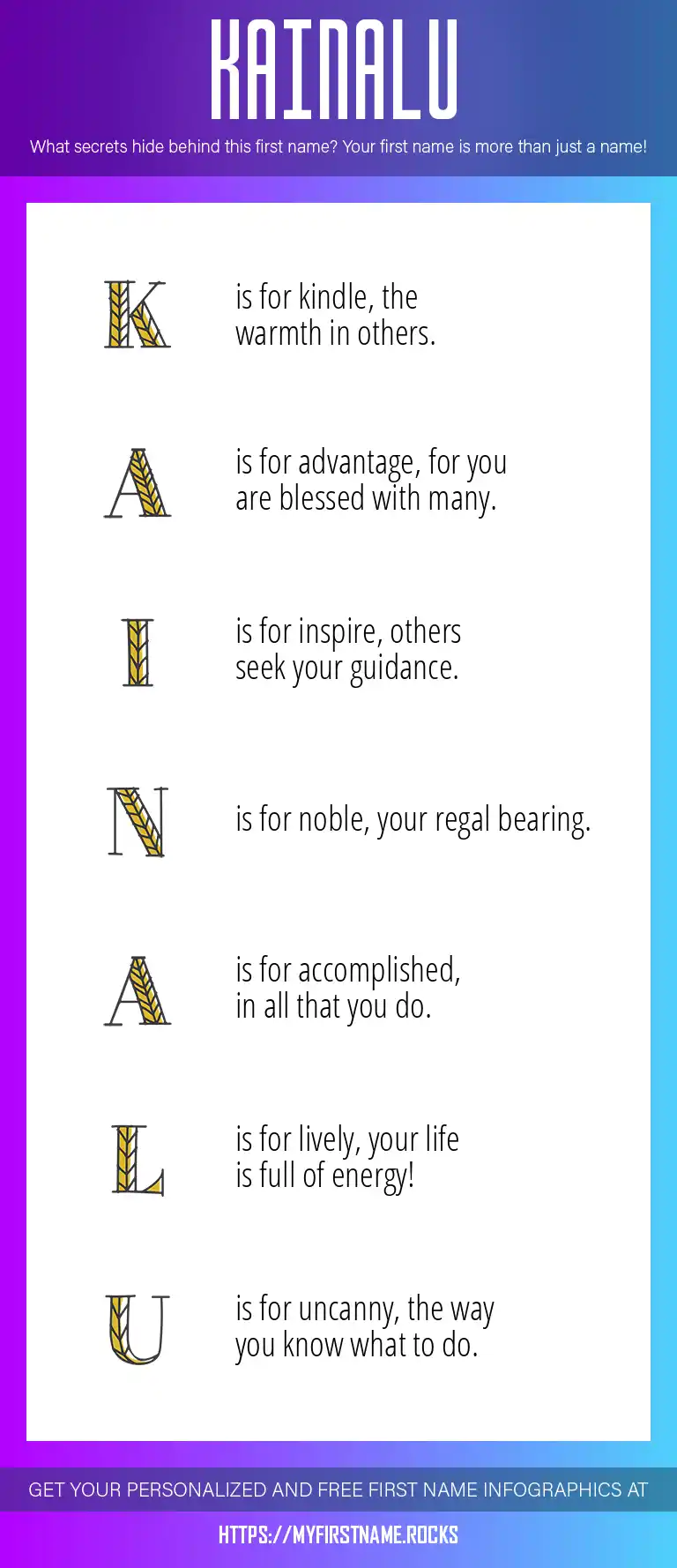 KAINALU

What secrets hide behind this first name? Your first name is more than just a name!

K is for kindle, the warmth in others.

A is for advantage, for you are blessed with many.

I is for inspire, others seek your guidance.

N is for noble, your regal bearing.

A is for accomplished, in all that you do.

L is for lively, your life is full of energy!

U is for uncanny, the way you know what to do.

GET YOUR PERSONALIZED AND FREE FIRST NAME INFOGRAPHICS AT

HTTPS://MYFIRSTNAME.ROCKS