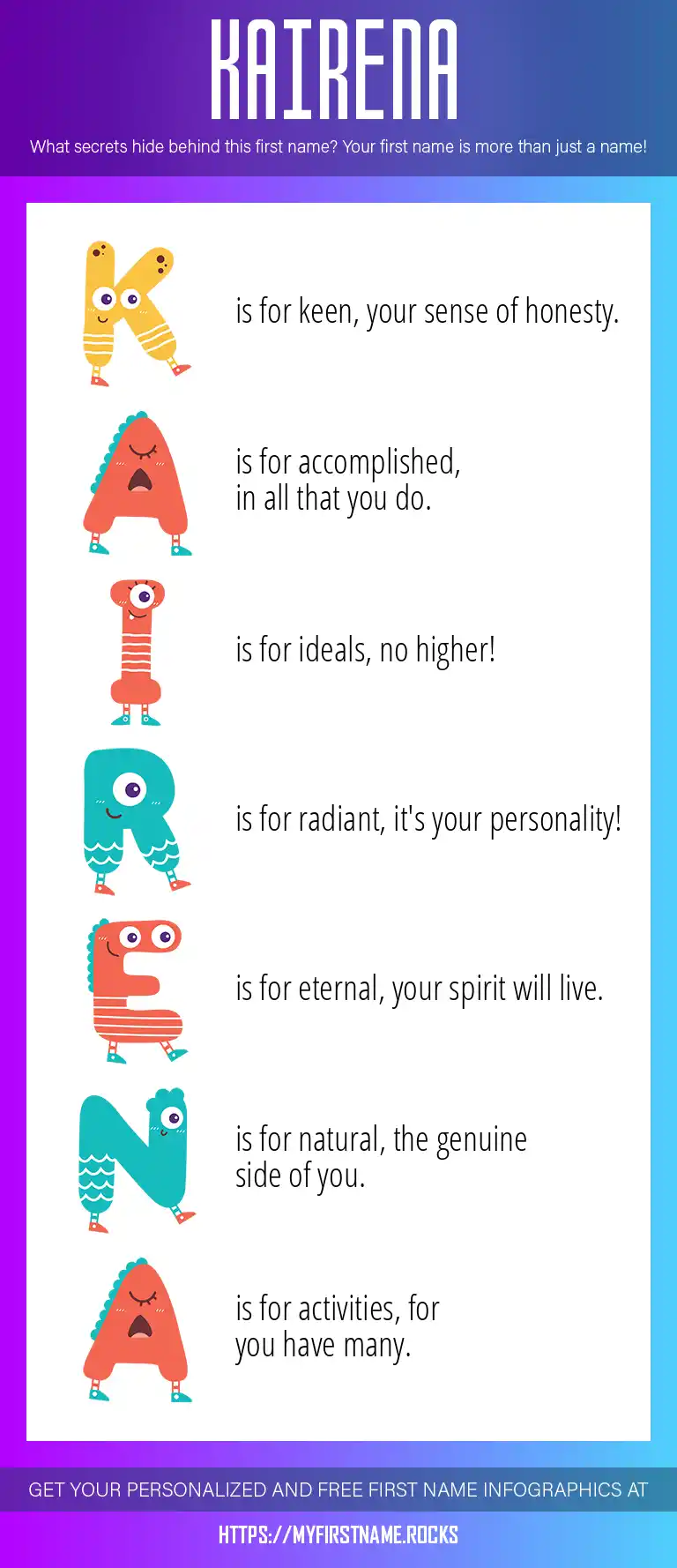 KAIRENA

What secrets hide behind this first name? Your first name is more than just a name!

K is for keen, your sense of honesty.

A is for accomplished, in all that you do.

I is for ideals, no higher!

R is for radiant, it's your personality!

E is for eternal, your spirit will live.

N is for natural, the genuine side of you.

A is for activities, for you have many.

GET YOUR PERSONALIZED AND FREE FIRST NAME INFOGRAPHICS AT

HTTPS://MYFIRSTNAME.ROCKS