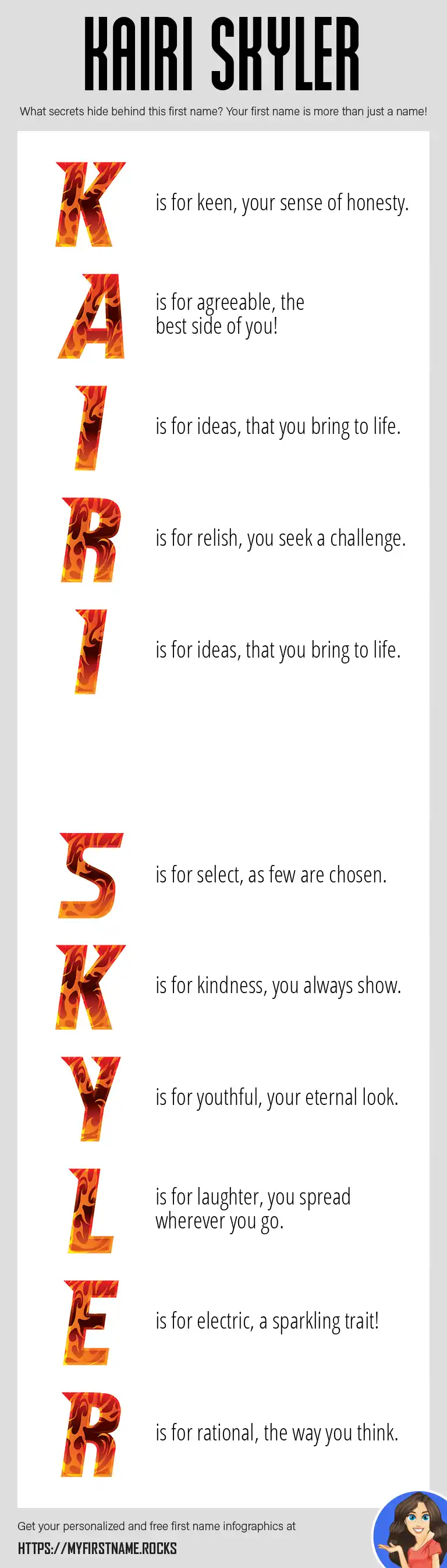 KAIRI SKYLER

What secrets hide behind this first name? Your first name is more than just a name!

K is for keen, your sense of honesty.

A is for agreeable, the best side of you!

I is for ideas, that you bring to life.

R is for relish, you seek a challenge.

I is for ideas, that you bring to life.

S is for select, as few are chosen.

K is for kindness, you always show.

Y is for youthful, your eternal look.

L is for laughter, you spread wherever you go.

E is for electric, a sparkling trait!

R is for rational, the way you think.

Get your personalized and free first name infographics at

HTTPS://MYFIRSTNAME.ROCKS