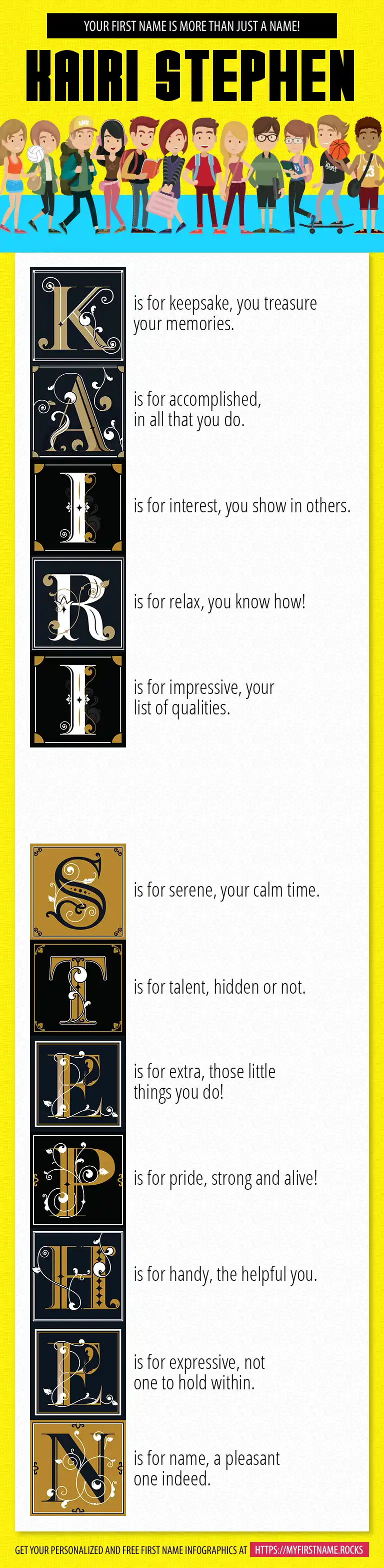 YOUR FIRST NAME IS MORE THAN JUST A NAME!

KAIRI STEPHEN

K is for keepsake, you treasure your memories.

A is for accomplished, in all that you do.

I is for interest, you show in others.

R is for relax, you know how!

I is for impressive, your list of qualities.

S is for serene, your calm time.

T is for talent, hidden or not.

E is for extra, those little things you do!

P is for pride, strong and alive!

H is for handy, the helpful you.

E is for expressive, not one to hold within.

N is for name, a pleasant one indeed.

GET YOUR PERSONALIZED AND FREE FIRST NAME INFOGRAPHICS AT HTTPS://MYFIRSTNAME.ROCKS