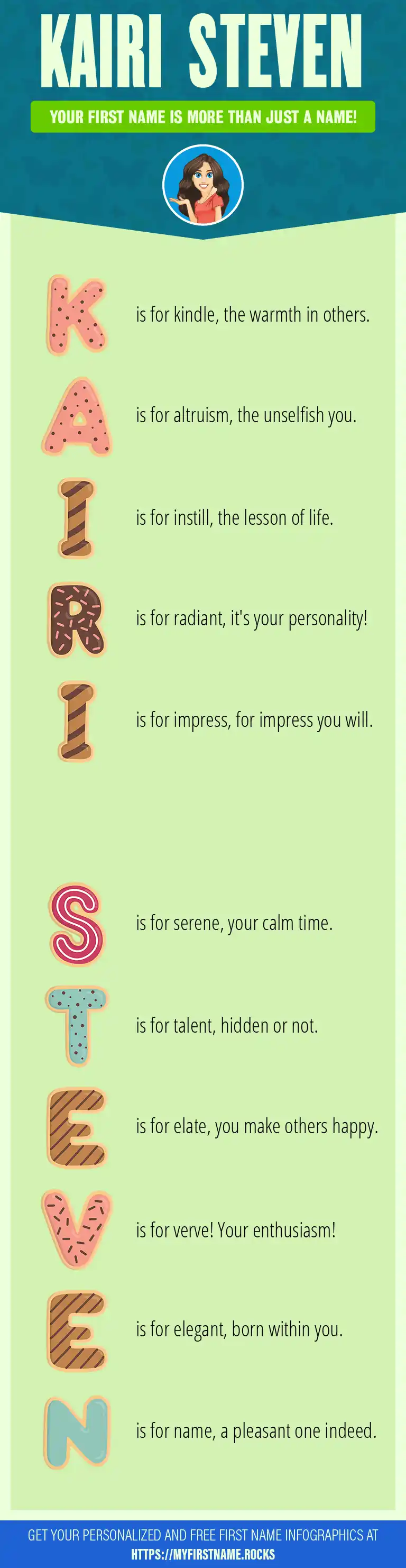 KAIRI STEVEN

YOUR FIRST NAME IS MORE THAN JUST A NAME!

K is for kindle, the warmth in others.

A is for altruism, the unselfish you.

I is for instill, the lesson of life.

R is for radiant, it's your personality!

I is for impress, for impress you will.

S is for serene, your calm time.

T is for talent, hidden or not.

E is for elate, you make others happy.

V is for verve! Your enthusiasm!

E is for elegant, born within you.

N is for name, a pleasant one indeed.

GET YOUR PERSONALIZED AND FREE FIRST NAME INFOGRAPHICS AT HTTPS://MYFIRSTNAME.ROCKS