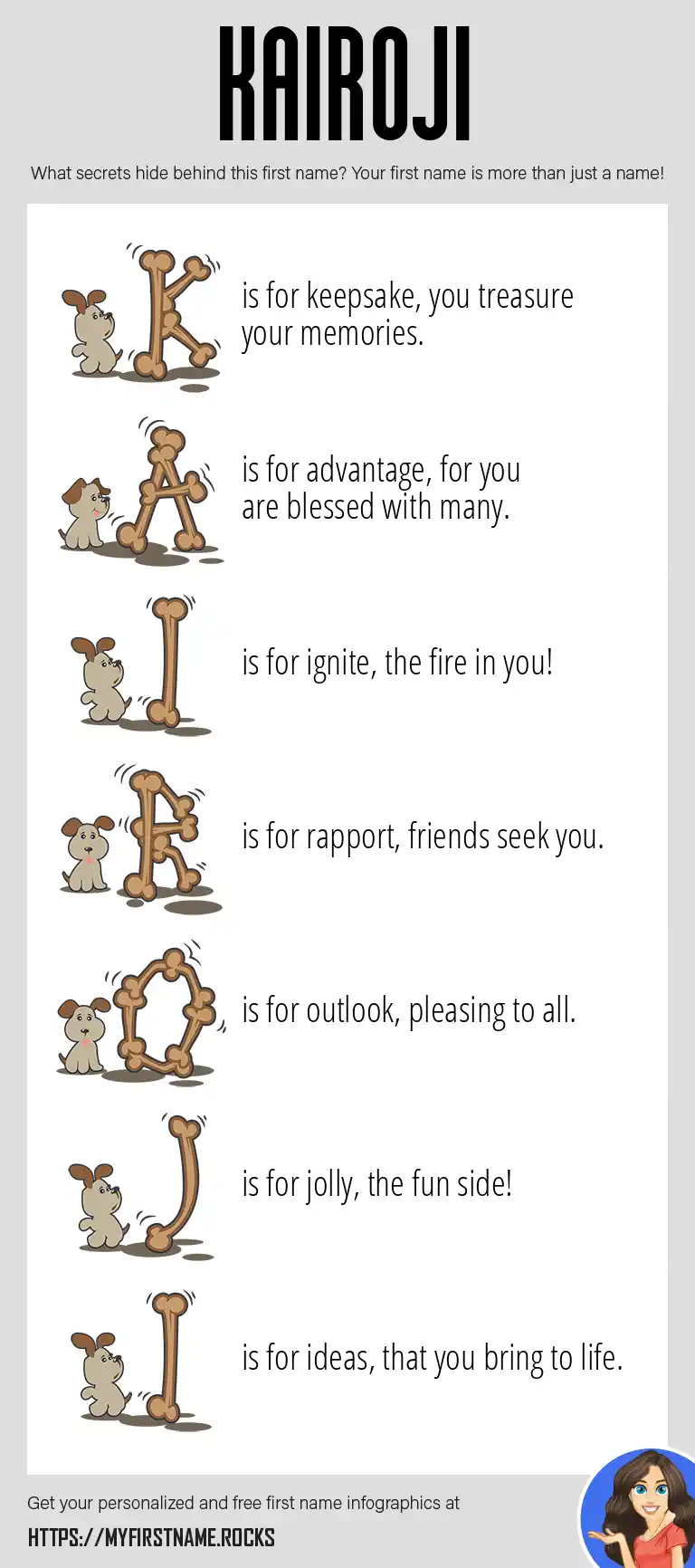 KAIROJI

What secrets hide behind this first name? Your first name is more than just a name!

K is for keepsake, you treasure your memories.

A is for advantage, for you are blessed with many.

I is for ignite, the fire in you!

R is for rapport, friends seek you.

O is for outlook, pleasing to all.

J is for jolly, the fun side!

I is for ideas, that you bring to life.

Get your personalized and free first name infographics at

HTTPS://MYFIRSTNAME.ROCKS