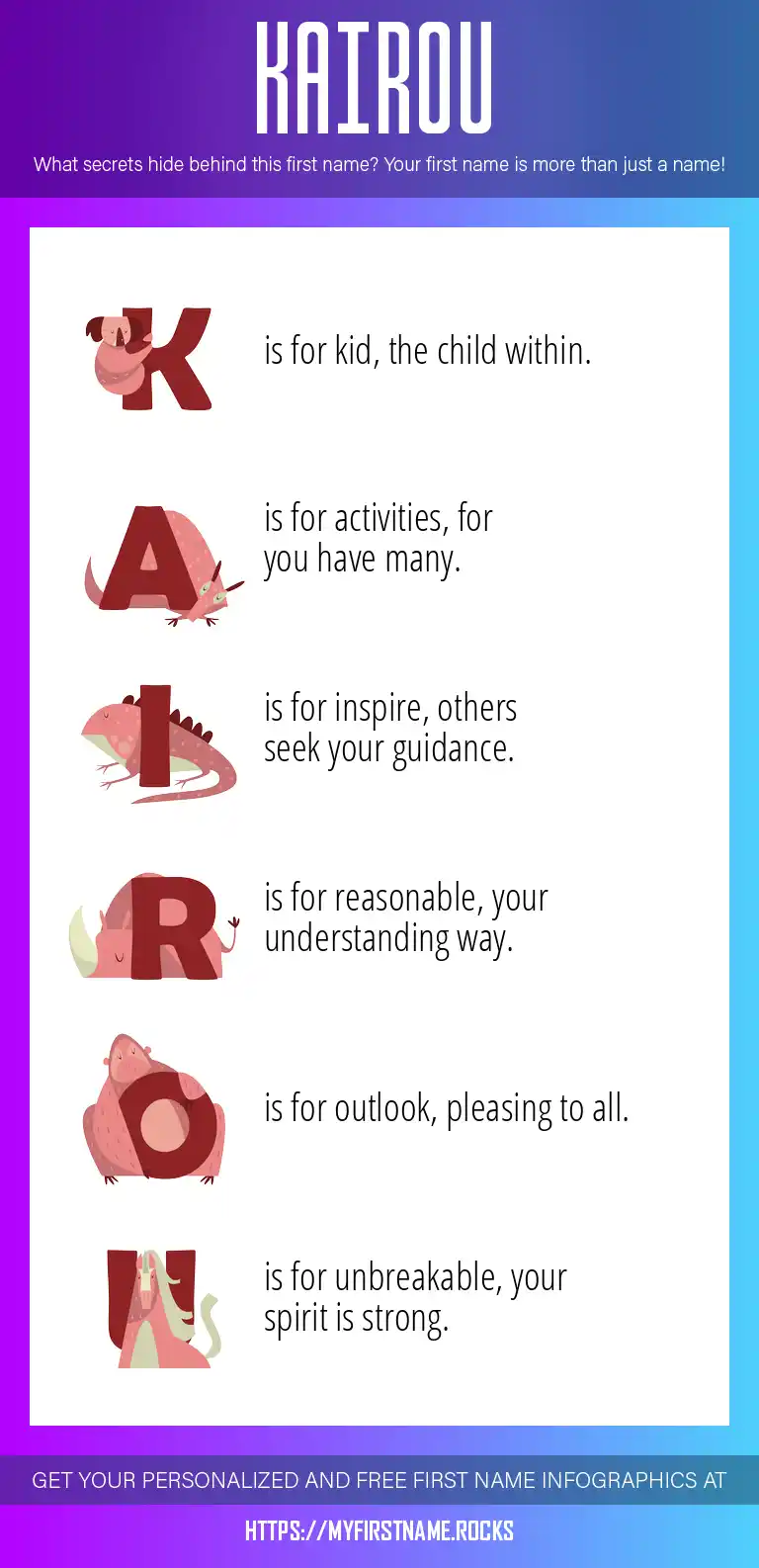 KAIROU

What secrets hide behind this first name? Your first name is more than just a name!

K is for kid, the child within.

A is for activities, for you have many.

I is for inspire, others seek your guidance.

R is for reasonable, your understanding way.

O is for outlook, pleasing to all.

U is for unbreakable, your spirit is strong.

GET YOUR PERSONALIZED AND FREE FIRST NAME INFOGRAPHICS AT

HTTPS://MYFIRSTNAME.ROCKS