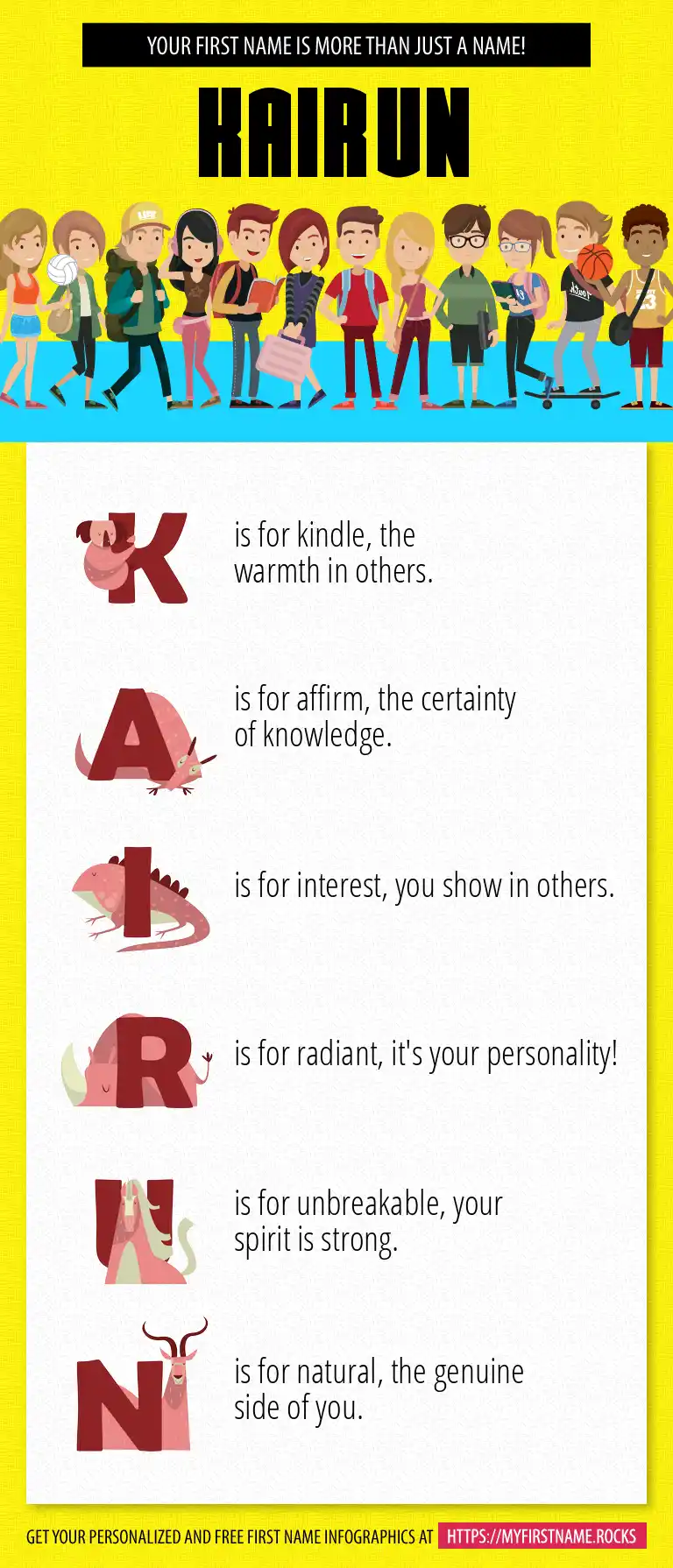 YOUR FIRST NAME IS MORE THAN JUST A NAME!

KAIRUN

K is for kindle, the warmth in others.

A is for affirm, the certainty of knowledge.

I is for interest, you show in others.

R is for radiant, it's your personality!

U is for unbreakable, your spirit is strong.

N is for natural, the genuine side of you.

GET YOUR PERSONALIZED AND FREE FIRST NAME INFOGRAPHICS AT HTTPS://MYFIRSTNAME.ROCKS