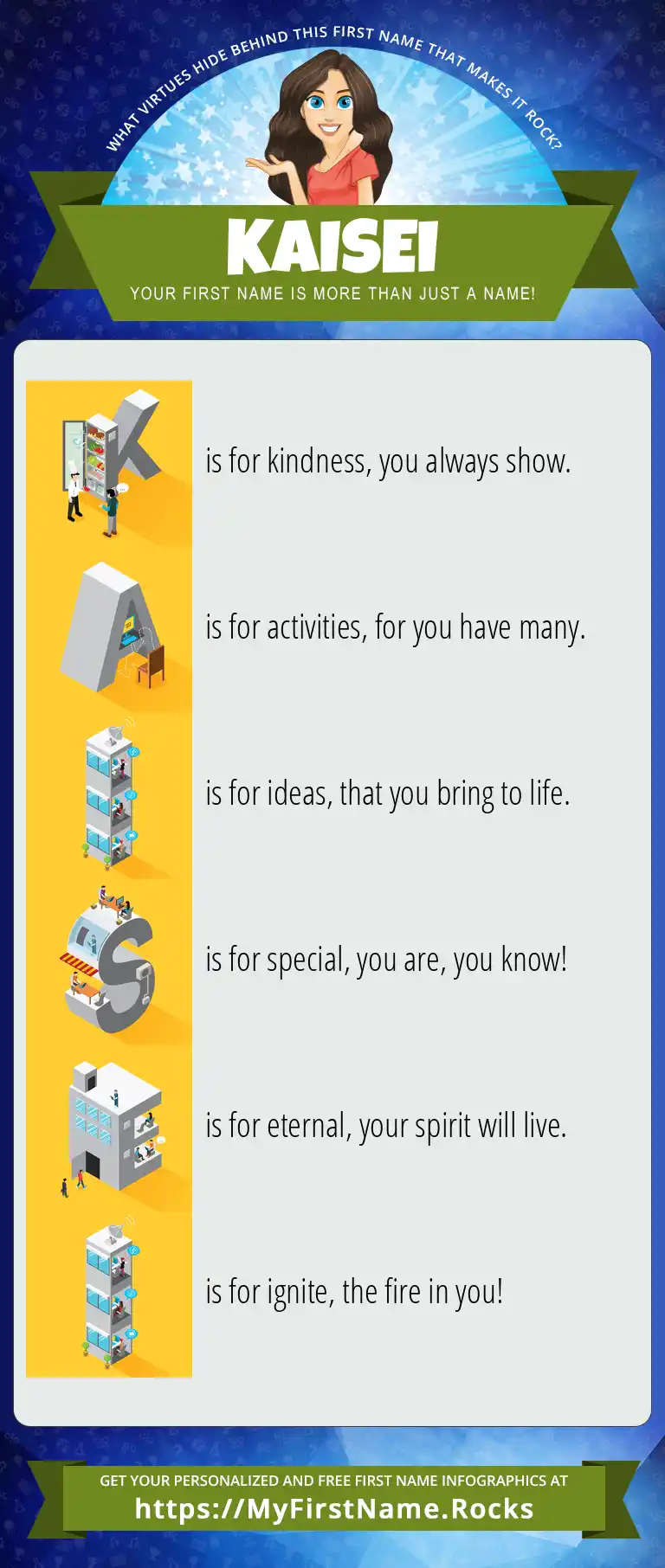 WHAT VIRTUES HIDE BEHIND THIS FIRST NAME THAT MAKES IT ROCK?

KAISEI

YOUR FIRST NAME IS MORE THAN JUST A NAME!

K is for kindness, you always show.

A is for activities, for you have many.

I is for ideas, that you bring to life.

S is for special, you are, you know!

E is for eternal, your spirit will live.

I is for ignite, the fire in you!

GET YOUR PERSONALIZED AND FREE FIRST NAME INFOGRAPHICS AT

https://MyFirstName.Rocks