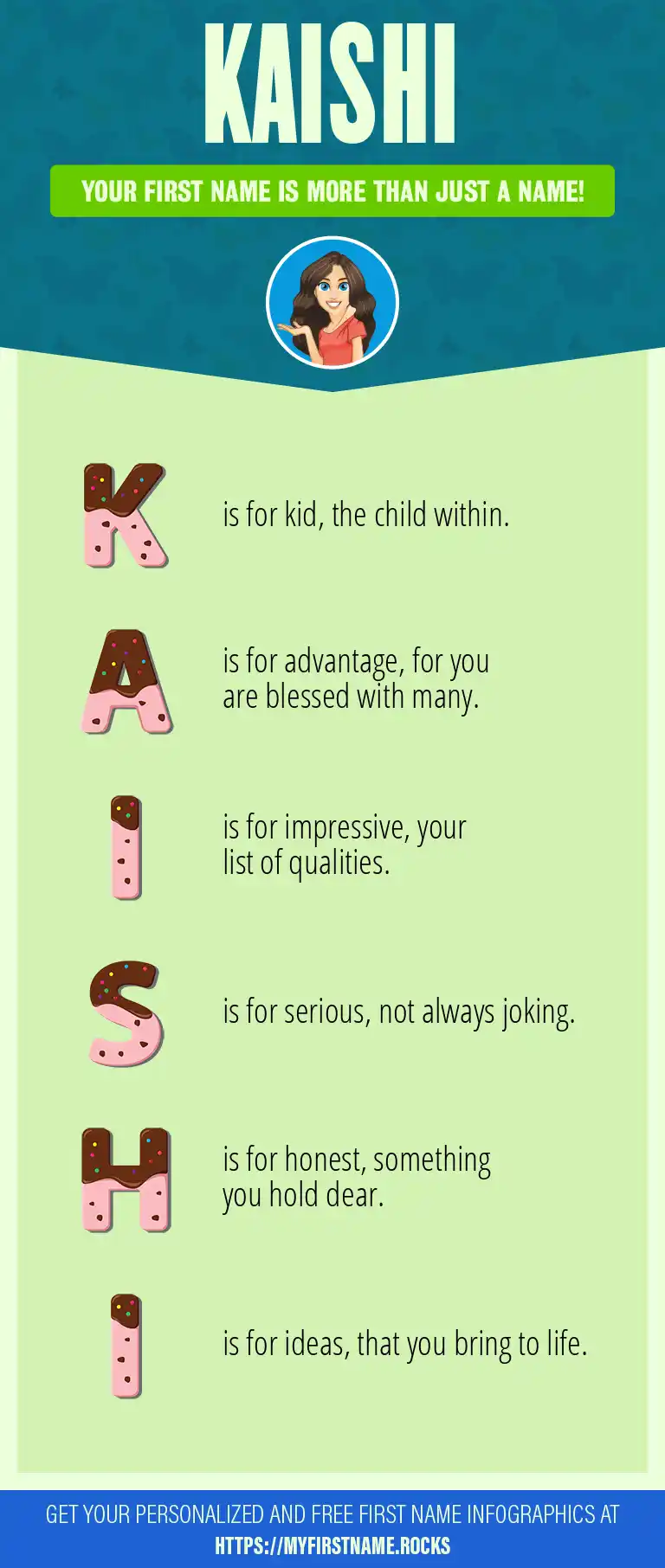 KAISHI

YOUR FIRST NAME IS MORE THAN JUST A NAME!

K is for kid, the child within.

A is for advantage, for you are blessed with many.

I is for impressive, your list of qualities.

S is for serious, not always joking.

H is for honest, something you hold dear.

I is for ideas, that you bring to life.

GET YOUR PERSONALIZED AND FREE FIRST NAME INFOGRAPHICS AT HTTPS://MYFIRSTNAME.ROCKS