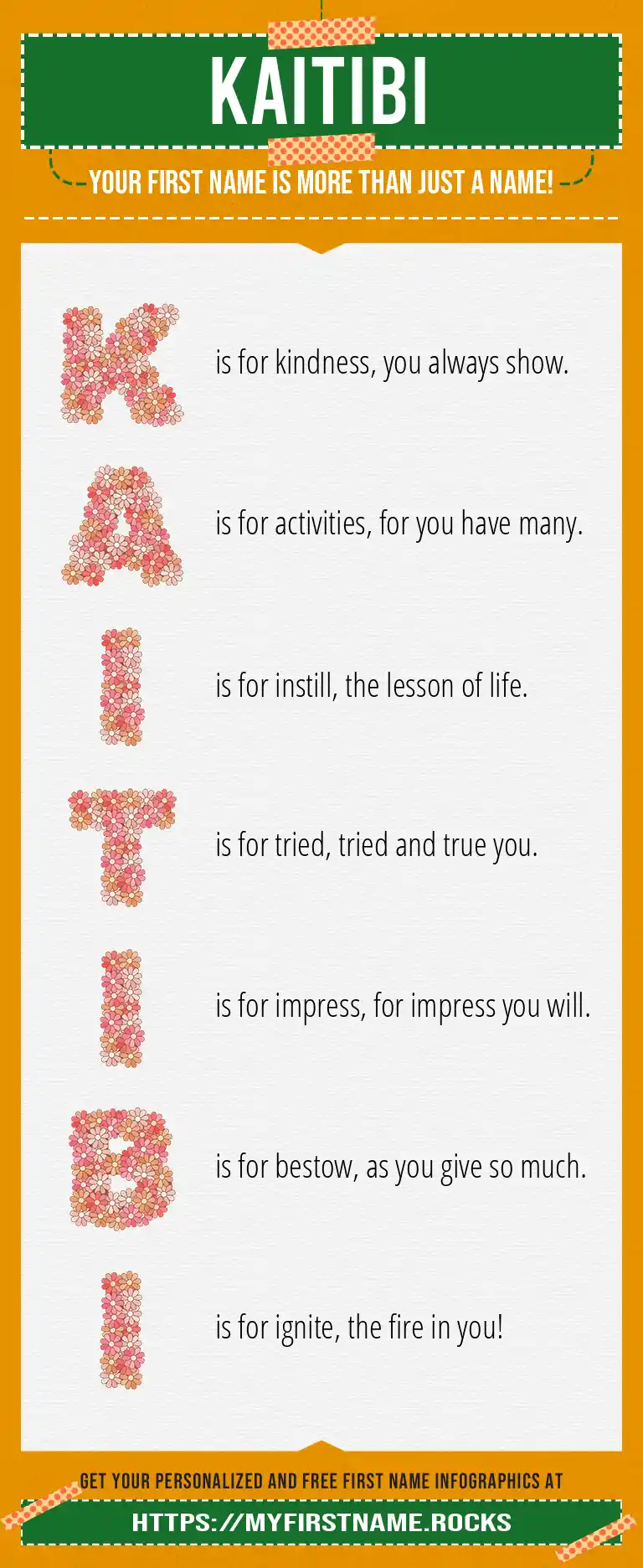 KAITIBI

YOUR FIRST NAME IS MORE THAN JUST A NAME!

K is for kindness, you always show.

A is for activities, for you have many.

I is for instill, the lesson of life.

T is for tried, tried and true you.

I is for impress, for impress you will.

B is for bestow, as you give so much.

I is for ignite, the fire in you!

GET YOUR PERSONALIZED AND FREE FIRST NAME INFOGRAPHICS AT

HTTPS://MYFIRSTNAME.ROCKS