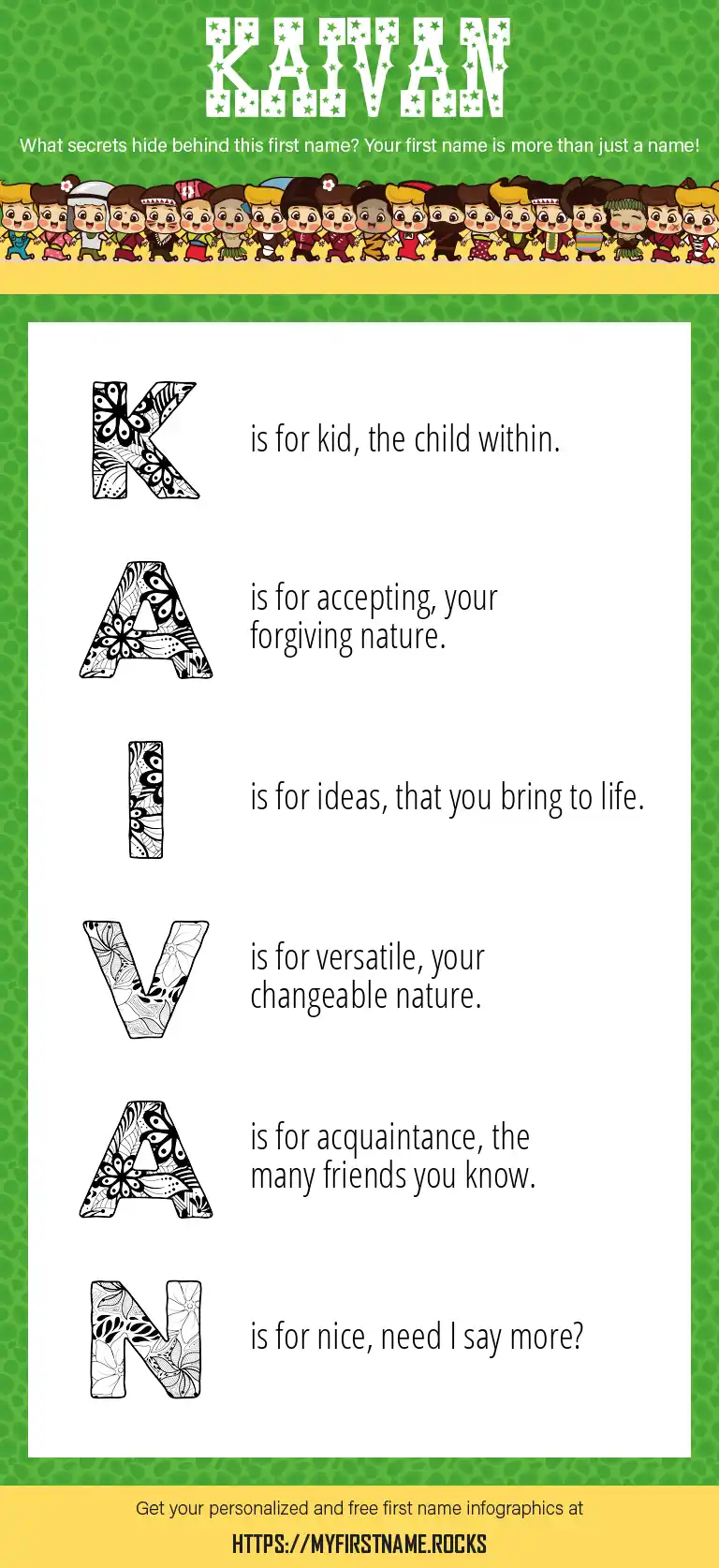 KAIVAN

What secrets hide behind this first name? Your first name is more than just a name!

K is for kid, the child within.

A is for accepting, your forgiving nature.

I is for ideas, that you bring to life.

V is for versatile, your changeable nature.

A is for acquaintance, the many friends you know.

N is for nice, need I say more?

Get your personalized and free first name infographics at

HTTPS://MYFIRSTNAME.ROCKS