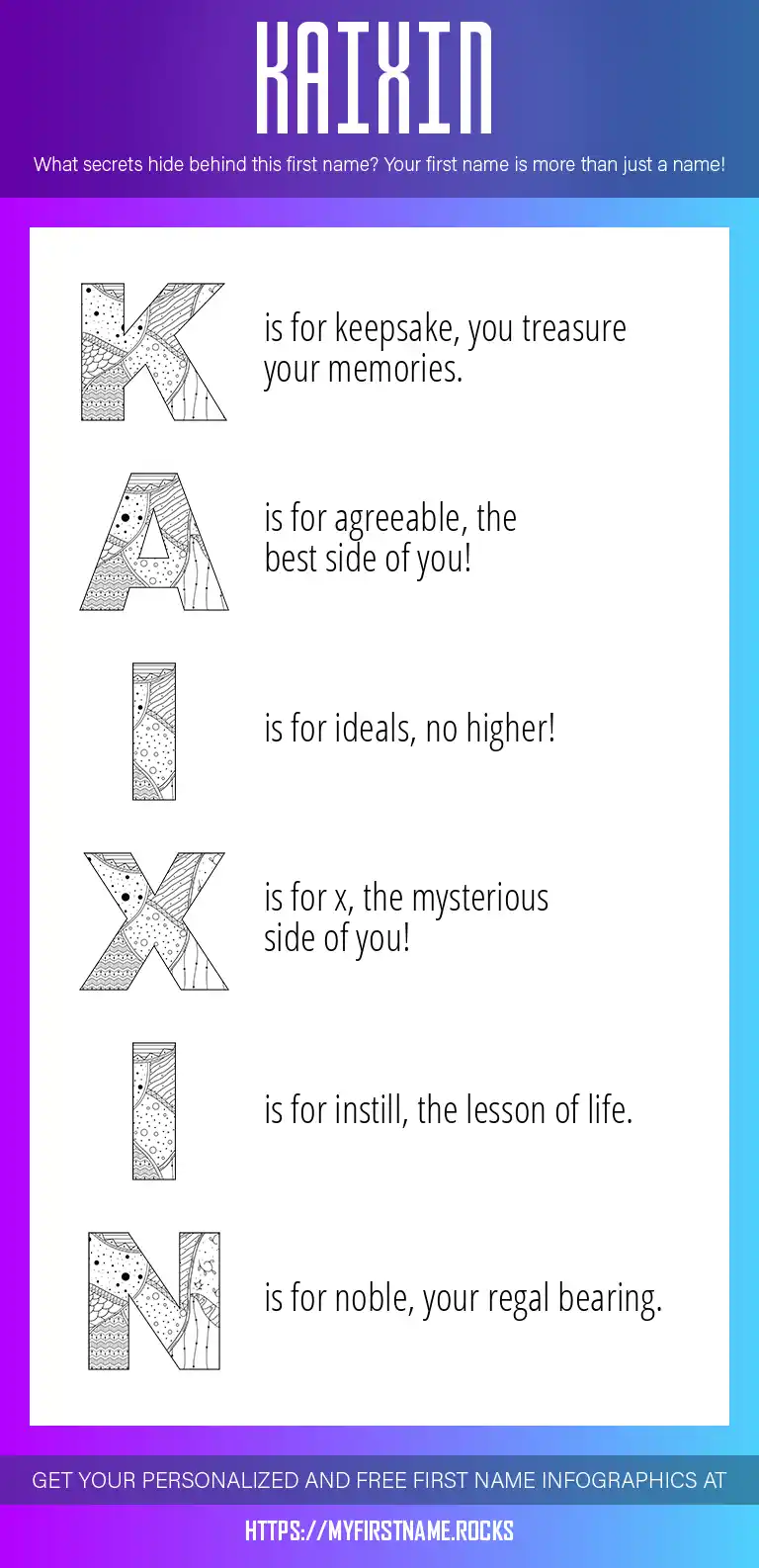 KAIXIN

What secrets hide behind this first name? Your first name is more than just a name!

K

is for keepsake, you treasure your memories.

A

is for agreeable, the best side of you!

I

is for ideals, no higher!

X

is for x, the mysterious side of you!

I

is for instill, the lesson of life.

N

is for noble, your regal bearing.

GET YOUR PERSONALIZED AND FREE FIRST NAME INFOGRAPHICS AT

HTTPS://MYFIRSTNAME.ROCKS