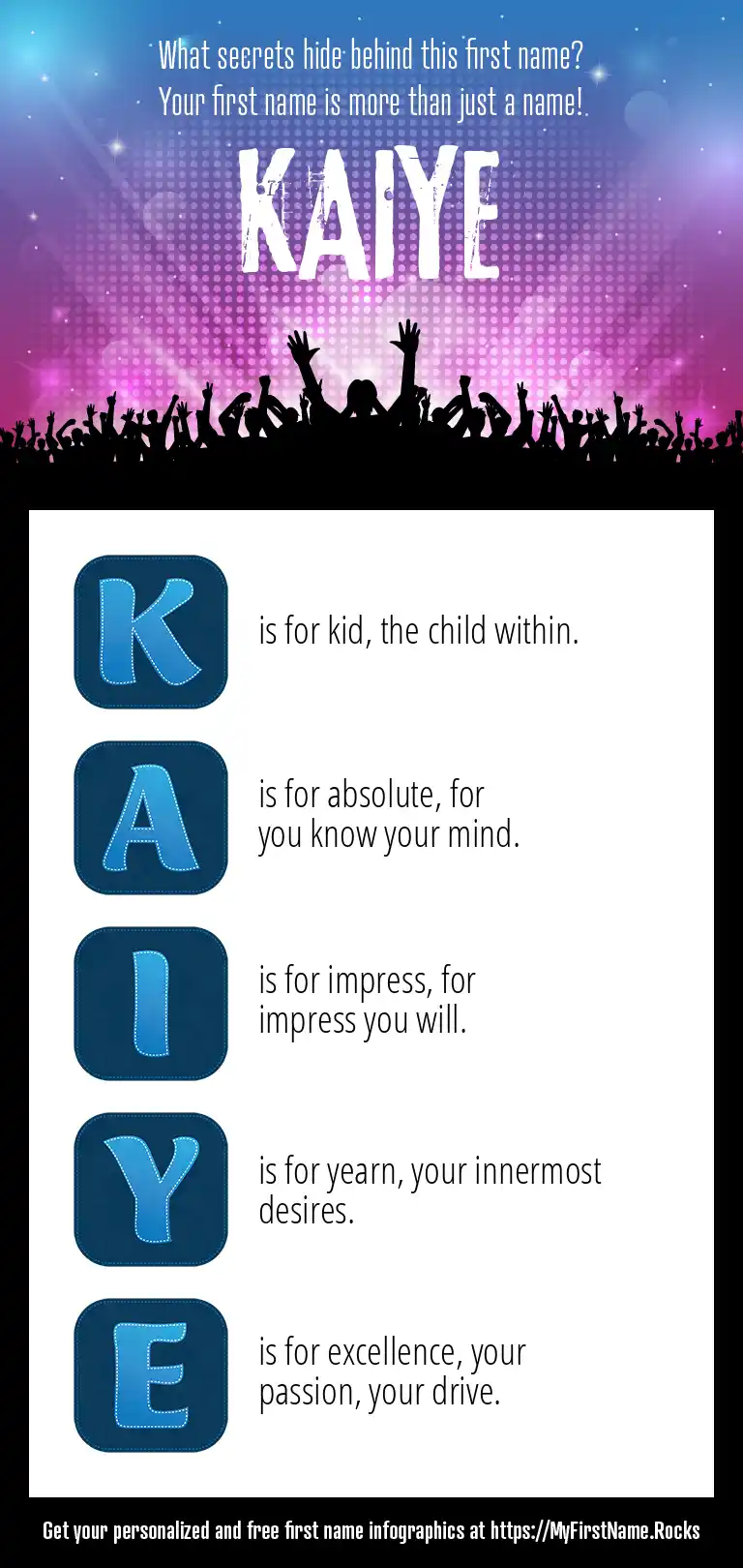 What secrets hide behind this first name?
Your first name is more than just a name!

KAIYE

K is for kid, the child within.

A is for absolute, for you know your mind.

I is for impress, for impress you will.

Y is for yearn, your innermost desires.

E is for excellence, your passion, your drive.

Get your personalized and free first name infographics at https://MyFirstName.Rocks