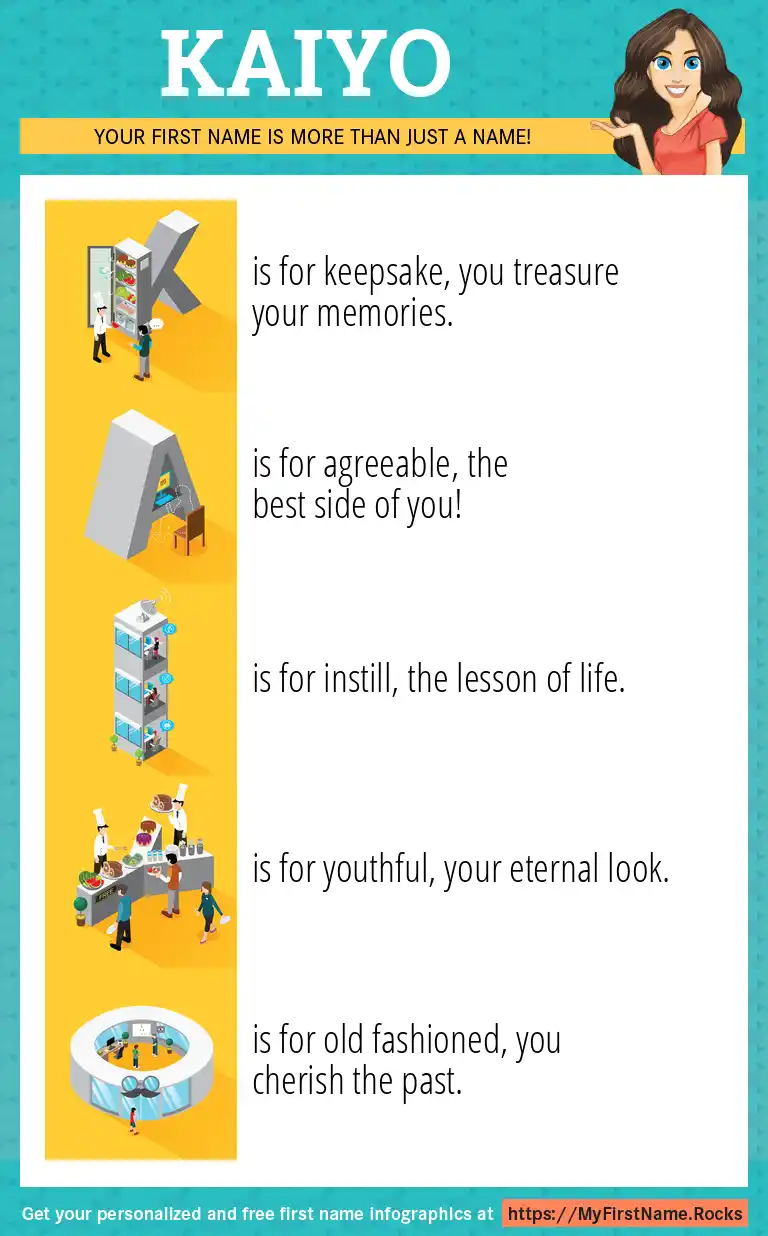 KAIYO

YOUR FIRST NAME IS MORE THAN JUST A NAME!

K is for keepsake, you treasure your memories.

A is for agreeable, the best side of you!

I is for instill, the lesson of life.

Y is for youthful, your eternal look.

O is for old fashioned, you cherish the past.

Get your personalized and free first name infographics at https://MyFirstName.Rocks