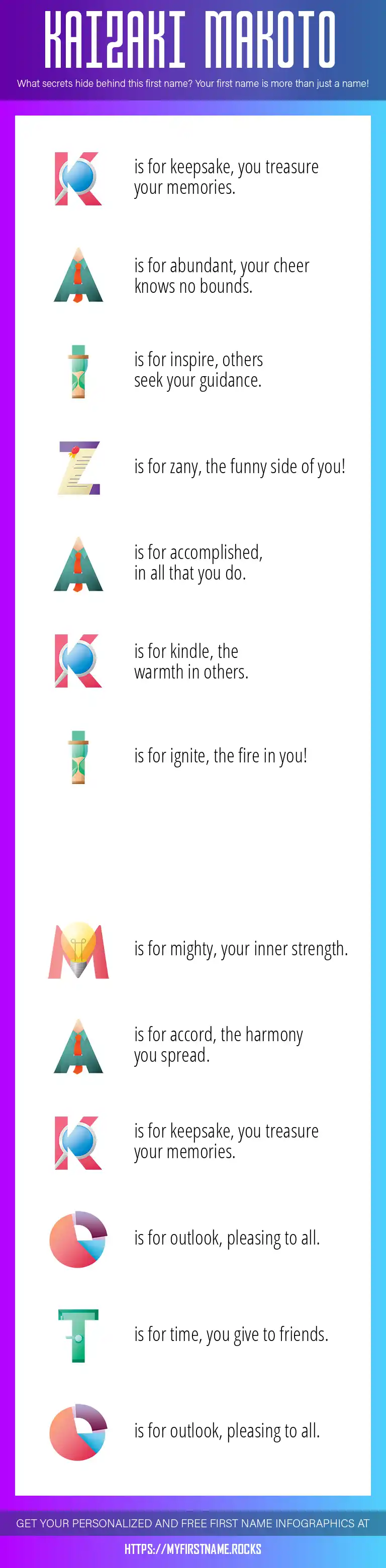 KAIZAKI MAKOTO

What secrets hide behind this first name? Your first name is more than just a name!

K is for keepsake, you treasure your memories.

A is for abundant, your cheer knows no bounds.

I is for inspire, others seek your guidance.

Z is for zany, the funny side of you!

A is for accomplished, in all that you do.

K is for kindle, the warmth in others.

I is for ignite, the fire in you!

M is for mighty, your inner strength.

A is for accord, the harmony you spread.

K is for keepsake, you treasure your memories.

O is for outlook, pleasing to all.

T is for time, you give to friends.

O is for outlook, pleasing to all.

GET YOUR PERSONALIZED AND FREE FIRST NAME INFOGRAPHICS AT

HTTPS://MYFIRSTNAME.ROCKS