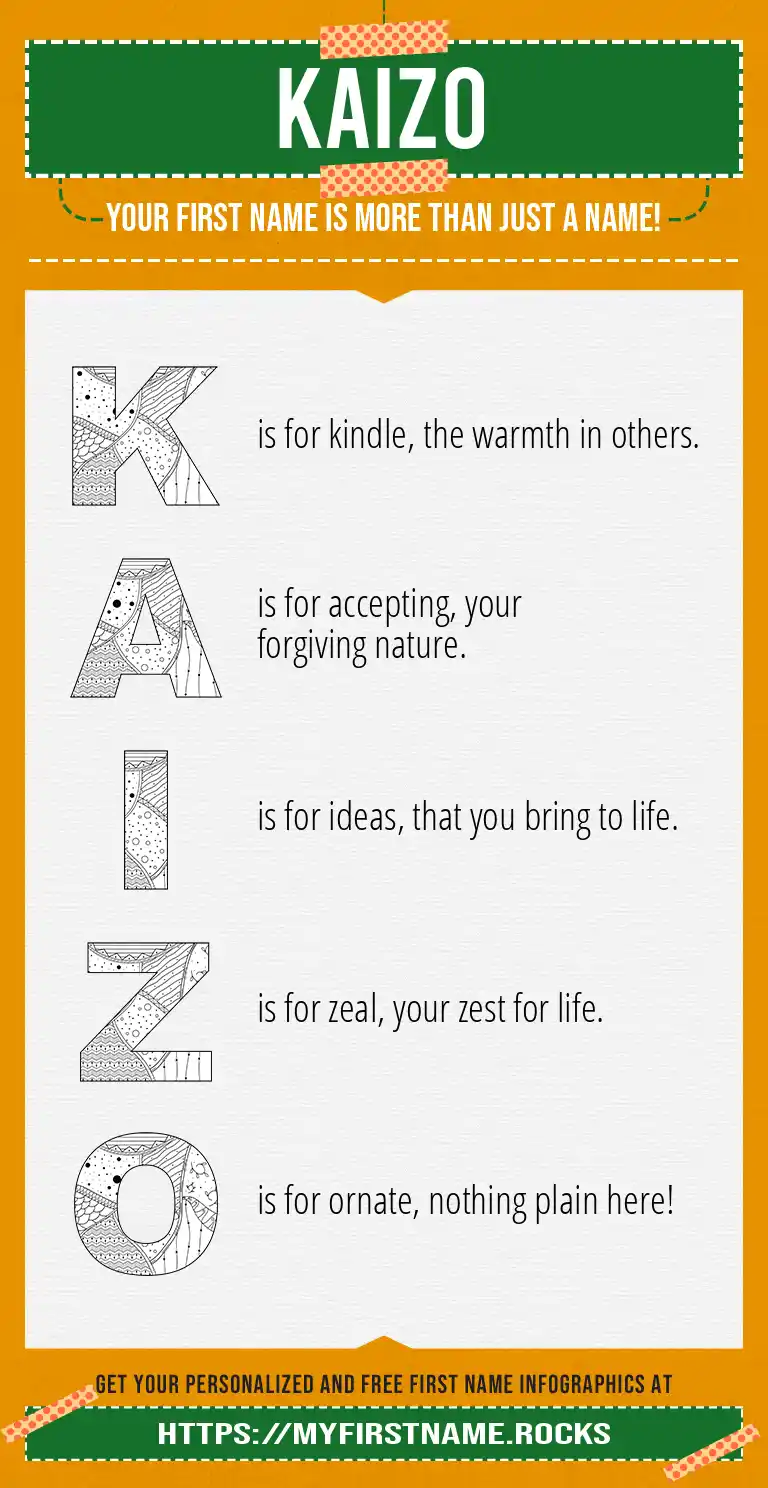 KAIZO

YOUR FIRST NAME IS MORE THAN JUST A NAME!

K is for kindle, the warmth in others.

A is for accepting, your forgiving nature.

I is for ideas, that you bring to life.

Z is for zeal, your zest for life.

O is for ornate, nothing plain here!

GET YOUR PERSONALIZED AND FREE FIRST NAME INFOGRAPHICS AT

HTTPS://MYFIRSTNAME.ROCKS