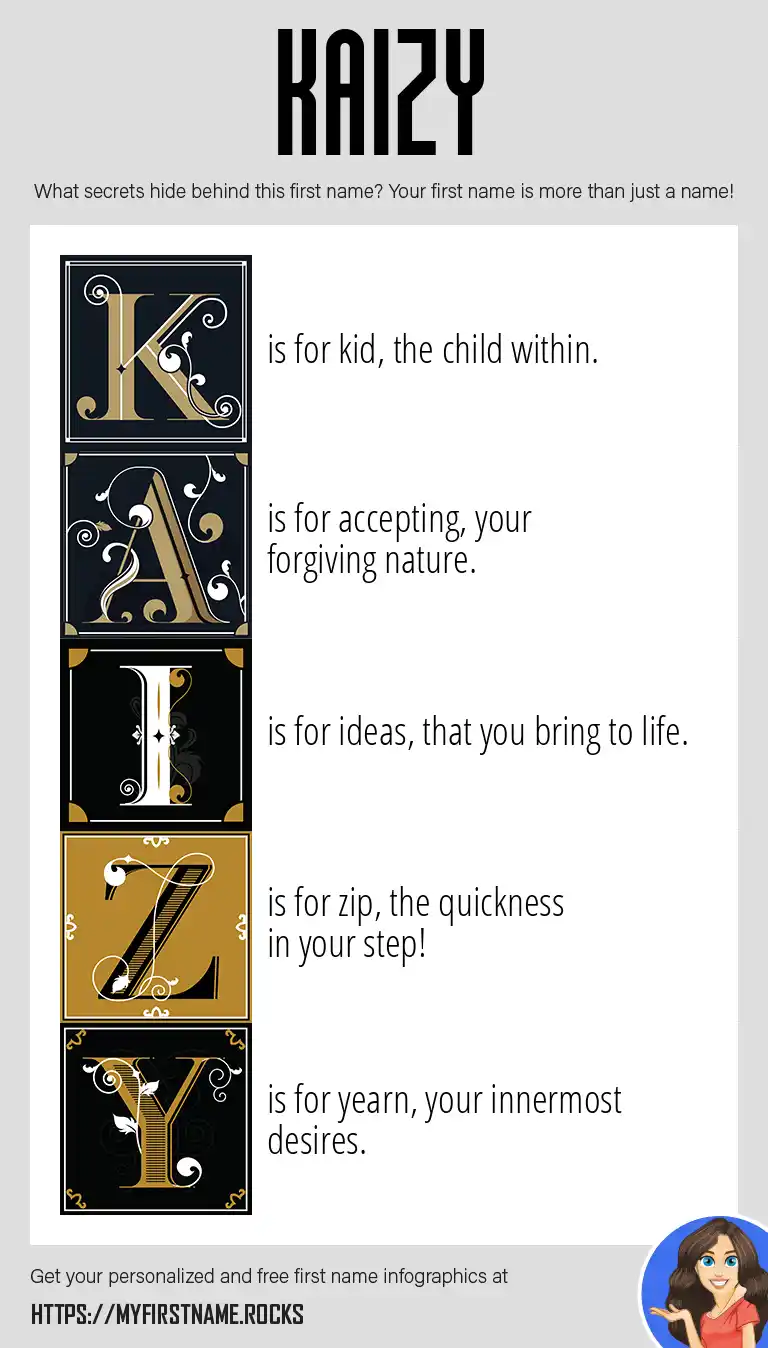 KAIZY

What secrets hide behind this first name? Your first name is more than just a name!

K is for kid, the child within.

A is for accepting, your forgiving nature.

I is for ideas, that you bring to life.

Z is for zip, the quickness in your step!

Y is for yearn, your innermost desires.

Get your personalized and free first name infographics at

HTTPS://MYFIRSTNAME.ROCKS