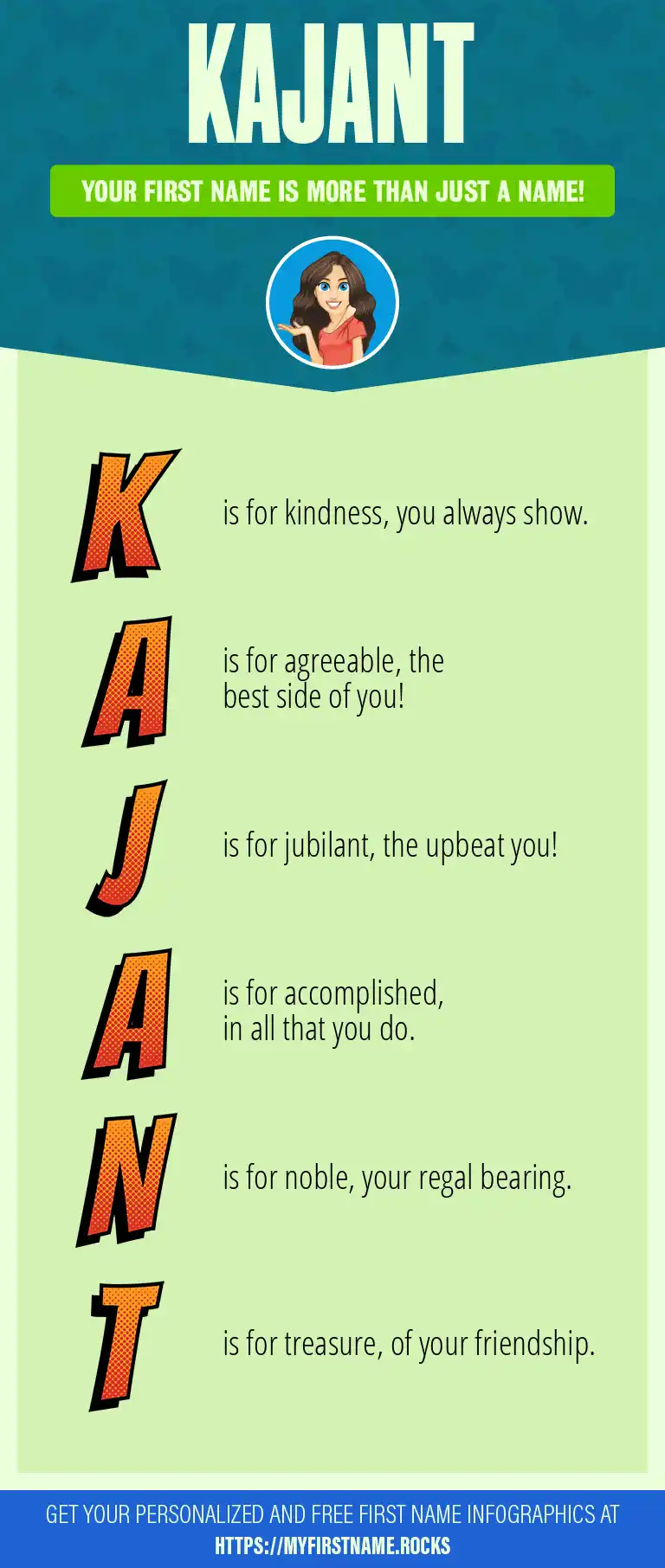 KAJANT

YOUR FIRST NAME IS MORE THAN JUST A NAME!

K is for kindness, you always show.

A is for agreeable, the best side of you!

J is for jubilant, the upbeat you!

A is for accomplished, in all that you do.

N is for noble, your regal bearing.

T is for treasure, of your friendship.

GET YOUR PERSONALIZED AND FREE FIRST NAME INFOGRAPHICS AT HTTPS://MYFIRSTNAME.ROCKS