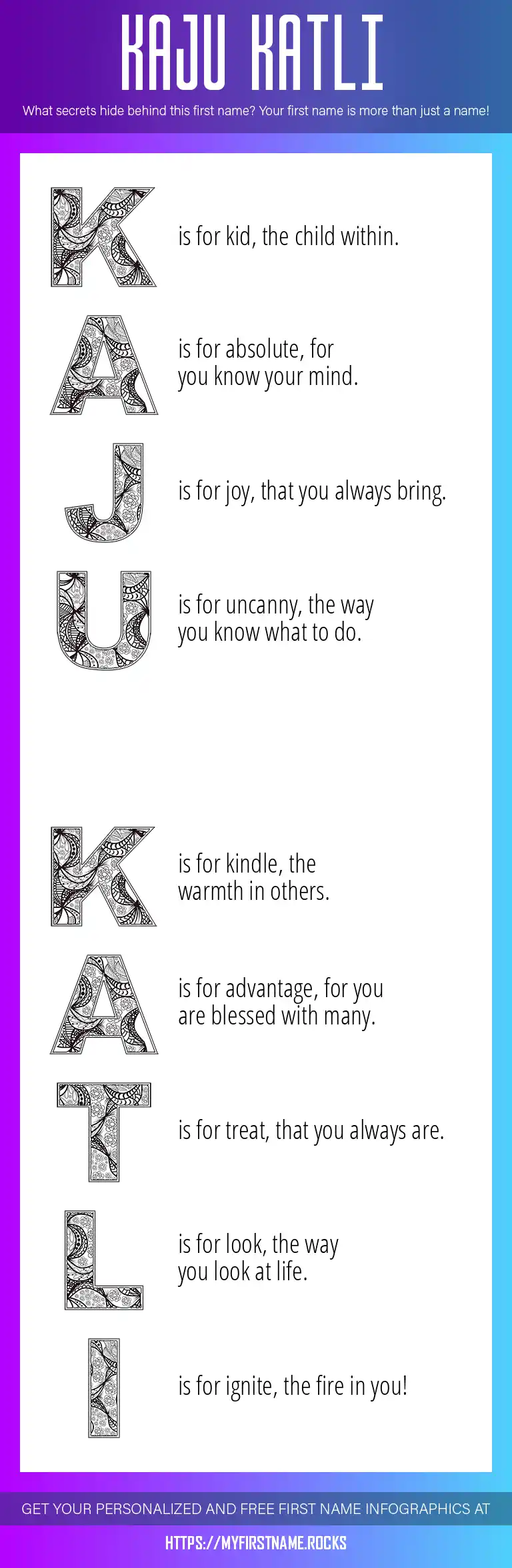 KAJU KATLI

What secrets hide behind this first name? Your first name is more than just a name!

K is for kid, the child within.

A is for absolute, for you know your mind.

J is for joy, that you always bring.

U is for uncanny, the way you know what to do.

K is for kindle, the warmth in others.

A is for advantage, for you are blessed with many.

T is for treat, that you always are.

L is for look, the way you look at life.

I is for ignite, the fire in you!

GET YOUR PERSONALIZED AND FREE FIRST NAME INFOGRAPHICS AT

HTTPS://MYFIRSTNAME.ROCKS