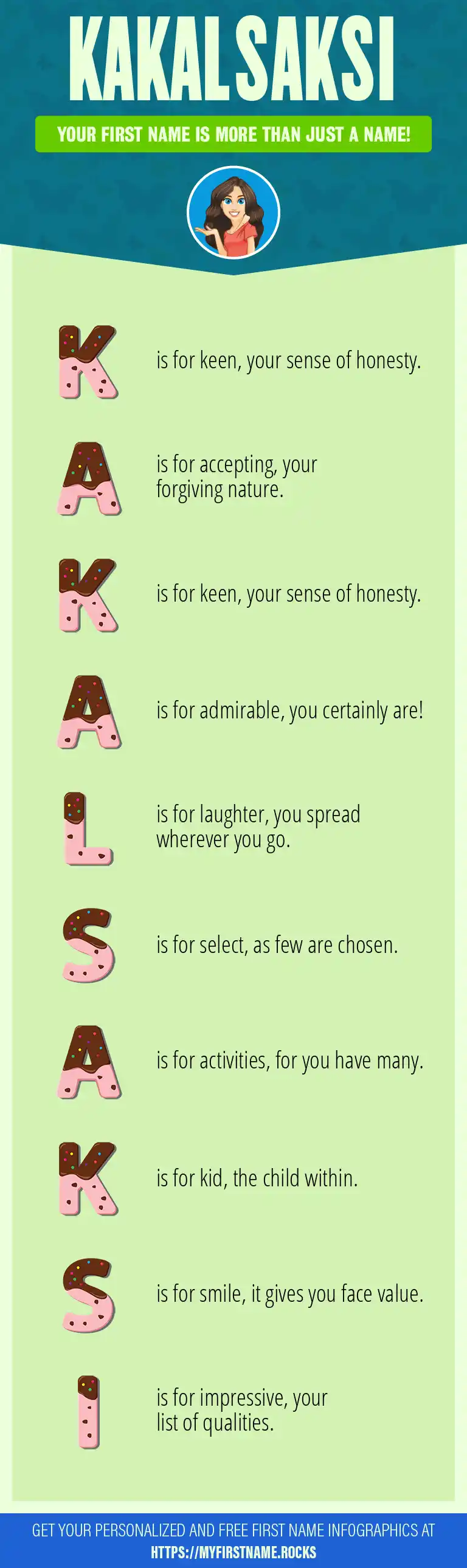 KAKALSAKSI

YOUR FIRST NAME IS MORE THAN JUST A NAME!

K is for keen, your sense of honesty.

A is for accepting, your forgiving nature.

K is for keen, your sense of honesty.

A is for admirable, you certainly are!

L is for laughter, you spread wherever you go.

S is for select, as few are chosen.

A is for activities, for you have many.

K is for kid, the child within.

S is for smile, it gives you face value.

I is for impressive, your list of qualities.

GET YOUR PERSONALIZED AND FREE FIRST NAME INFOGRAPHICS AT HTTPS://MYFIRSTNAME.ROCKS