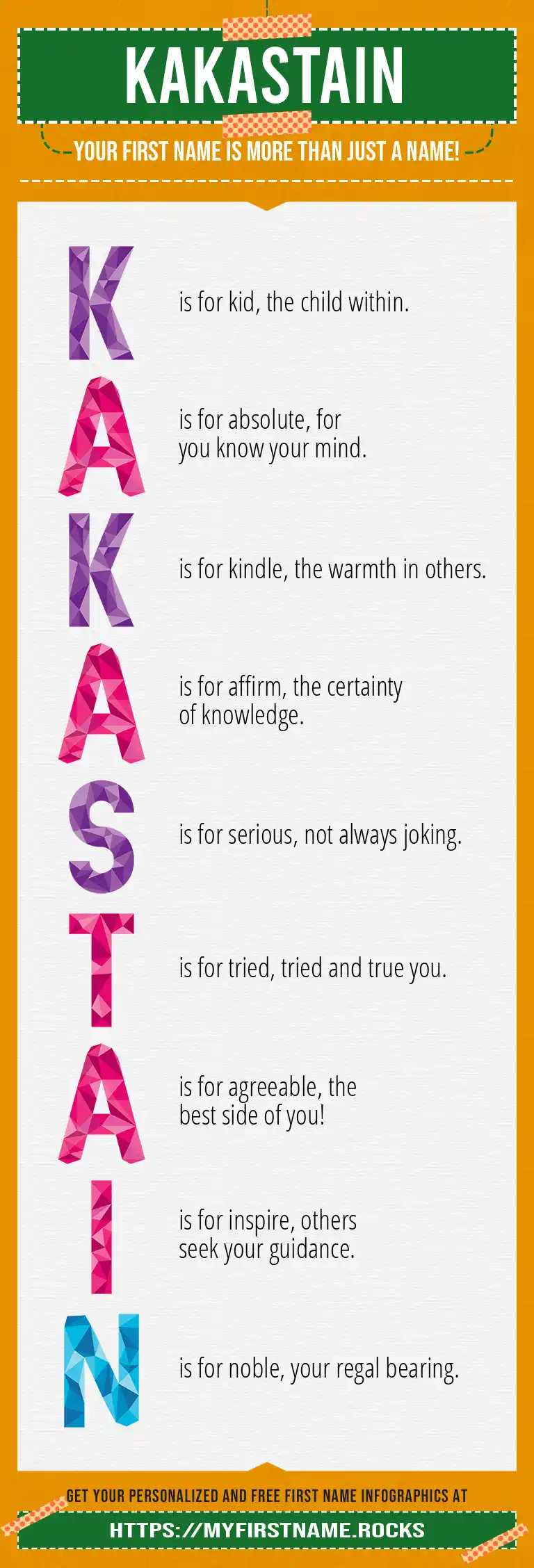 KAKASTAIN

YOUR FIRST NAME IS MORE THAN JUST A NAME!

K is for kid, the child within.

A is for absolute, for you know your mind.

K is for kindle, the warmth in others.

A is for affirm, the certainty of knowledge.

S is for serious, not always joking.

T is for tried, tried and true you.

A is for agreeable, the best side of you!

I is for inspire, others seek your guidance.

N is for noble, your regal bearing.

GET YOUR PERSONALIZED AND FREE FIRST NAME INFOGRAPHICS AT

HTTPS://MYFIRSTNAME.ROCKS