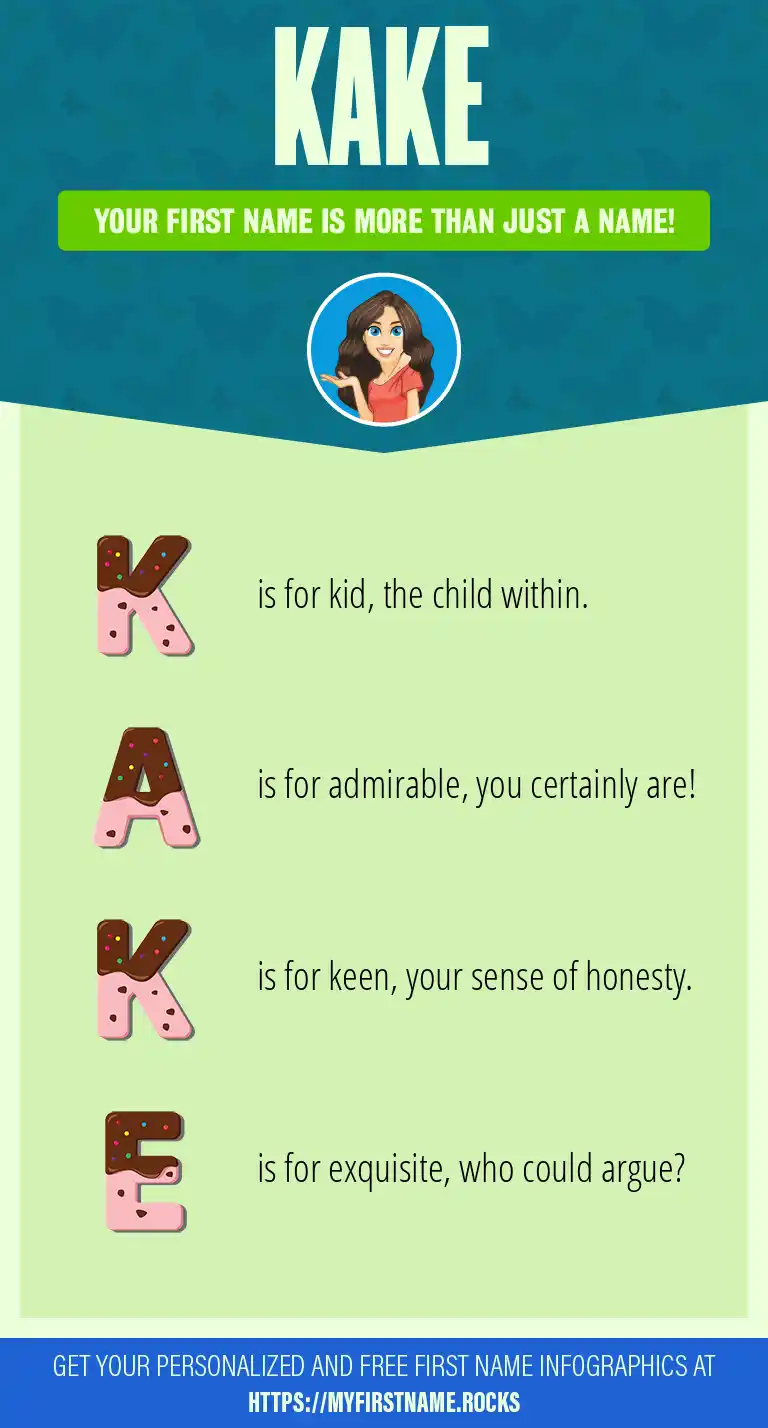 KAKE

YOUR FIRST NAME IS MORE THAN JUST A NAME!

K is for kid, the child within.

A is for admirable, you certainly are!

K is for keen, your sense of honesty.

E is for exquisite, who could argue?

GET YOUR PERSONALIZED AND FREE FIRST NAME INFOGRAPHICS AT HTTPS://MYFIRSTNAME.ROCKS