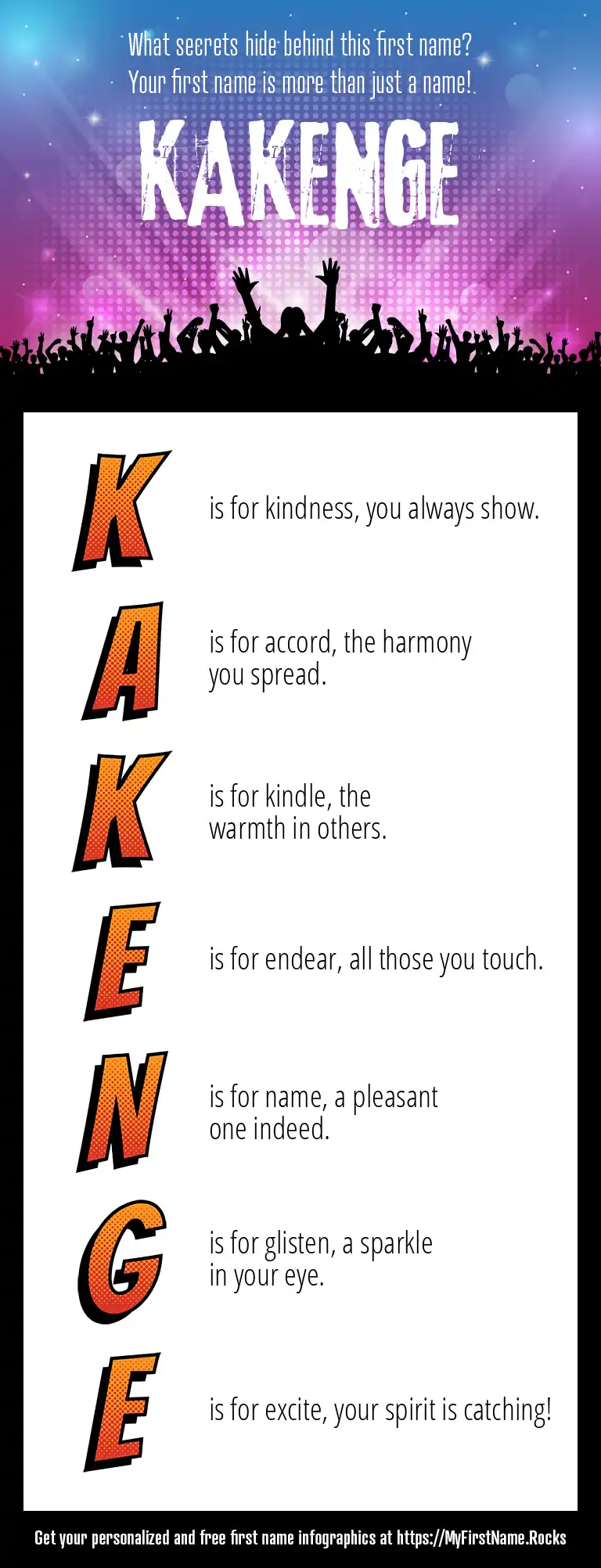 What secrets hide behind this first name?
Your first name is more than just a name!

KAKENGE

K is for kindness, you always show.

A is for accord, the harmony you spread.

K is for kindle, the warmth in others.

E is for endear, all those you touch.

N is for name, a pleasant one indeed.

G is for glisten, a sparkle in your eye.

E is for excite, your spirit is catching!

Get your personalized and free first name infographics at https://MyFirstName.Rocks