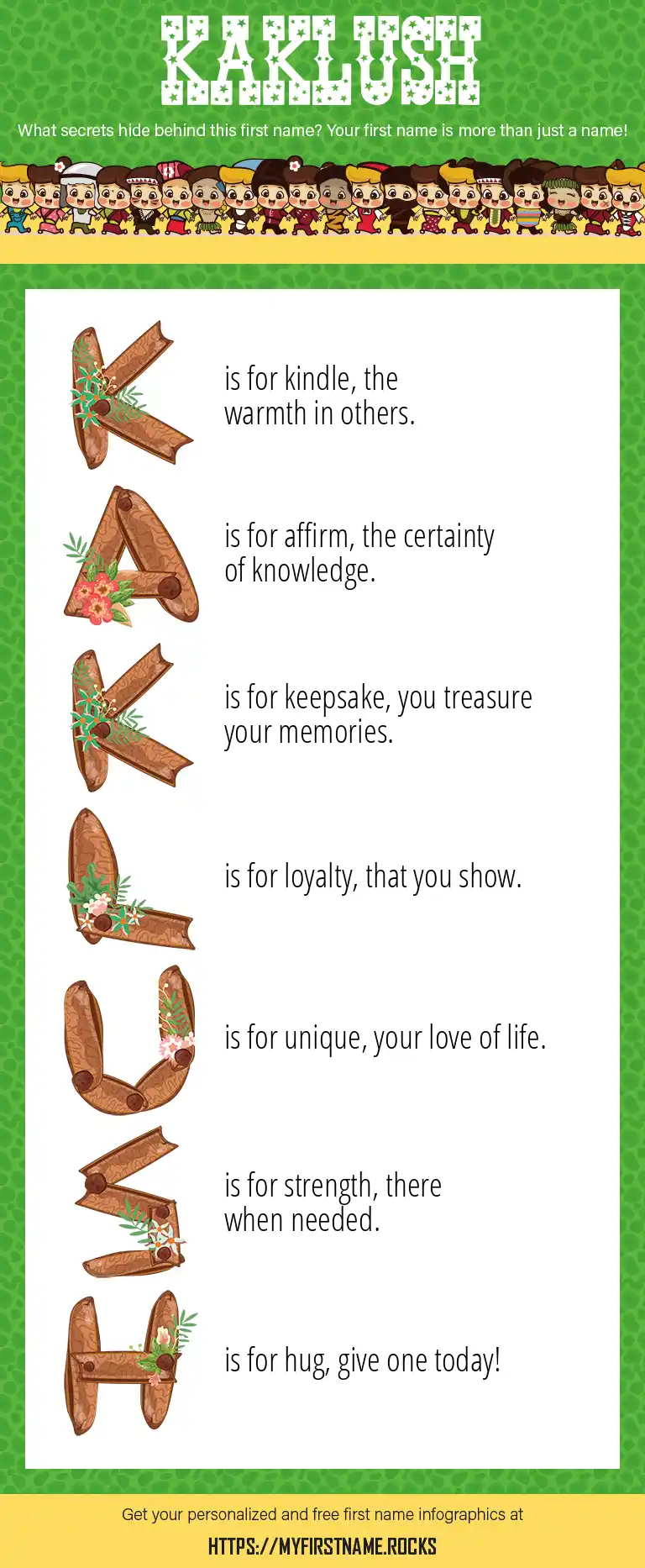 KAKLUSH

What secrets hide behind this first name? Your first name is more than just a name!

K is for kindle, the warmth in others.

A is for affirm, the certainty of knowledge.

K is for keepsake, you treasure your memories.

L is for loyalty, that you show.

U is for unique, your love of life.

S is for strength, there when needed.

H is for hug, give one today!

Get your personalized and free first name infographics at

HTTPS://MYFIRSTNAME.ROCKS