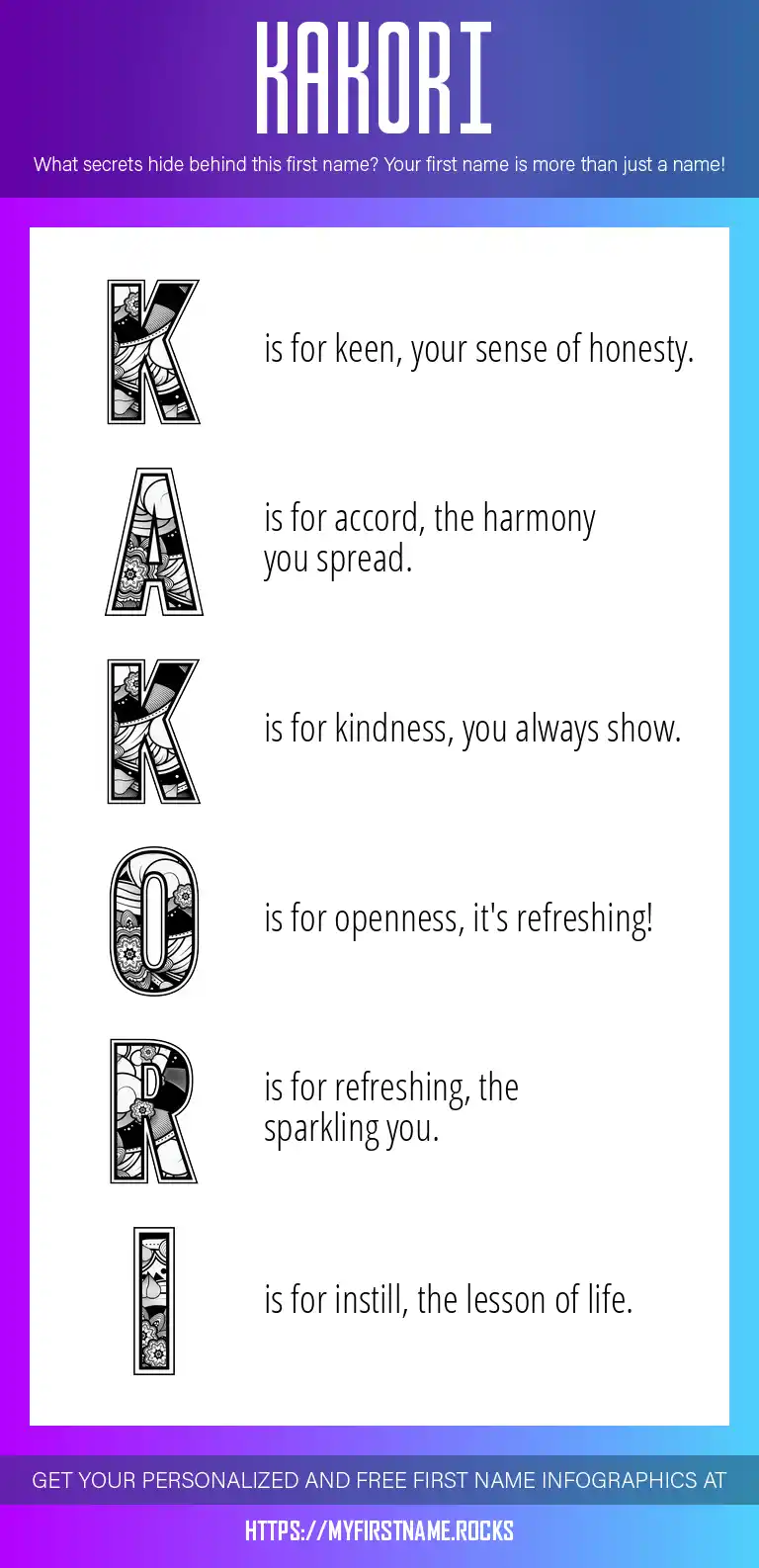 KAKORI

What secrets hide behind this first name? Your first name is more than just a name!

K is for keen, your sense of honesty.

A is for accord, the harmony you spread.

K is for kindness, you always show.

O is for openness, it's refreshing!

R is for refreshing, the sparkling you.

I is for instill, the lesson of life.

GET YOUR PERSONALIZED AND FREE FIRST NAME INFOGRAPHICS AT

HTTPS://MYFIRSTNAME.ROCKS