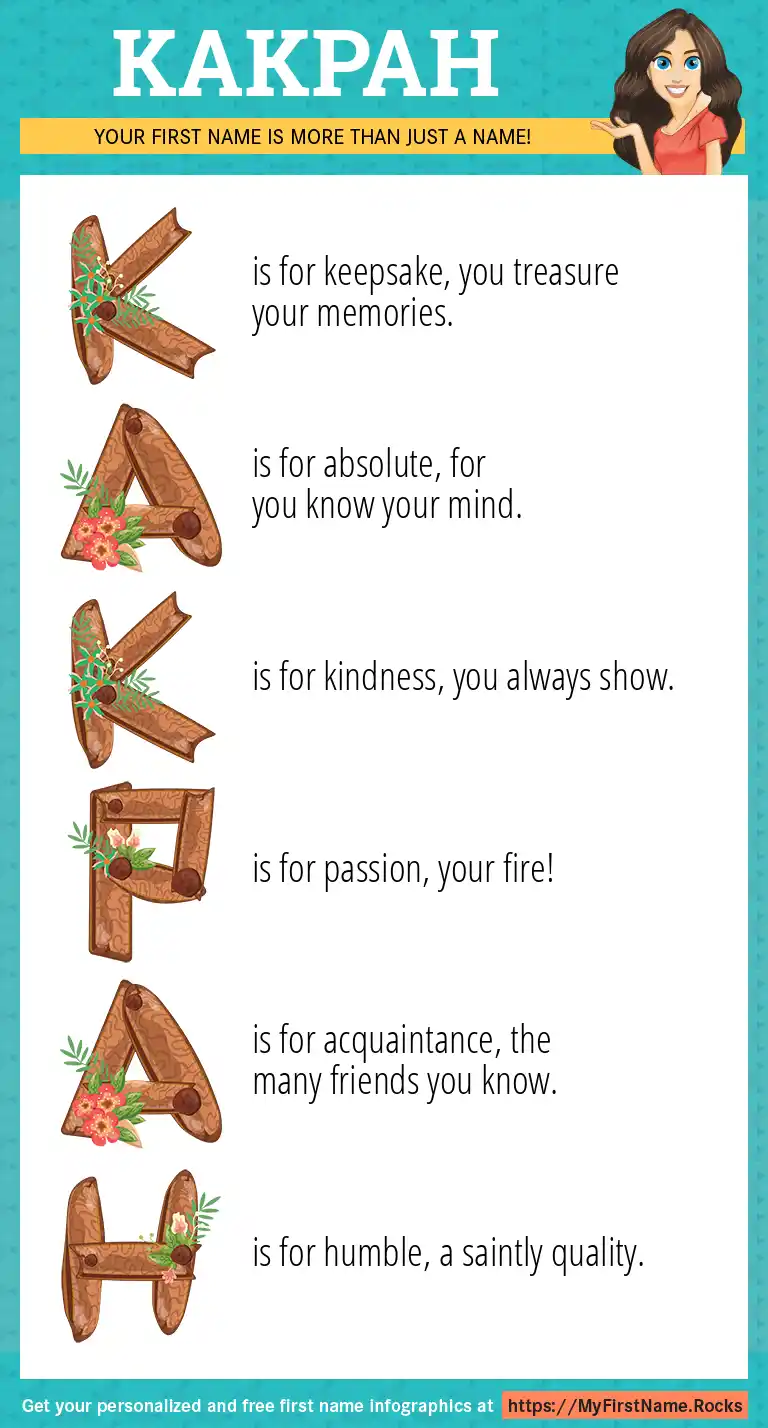 KAKPAH

YOUR FIRST NAME IS MORE THAN JUST A NAME!

K is for keepsake, you treasure your memories.

A is for absolute, for you know your mind.

K is for kindness, you always show.

P is for passion, your fire!

A is for acquaintance, the many friends you know.

H is for humble, a saintly quality.

Get your personalized and free first name infographics at https://MyFirstName.Rocks