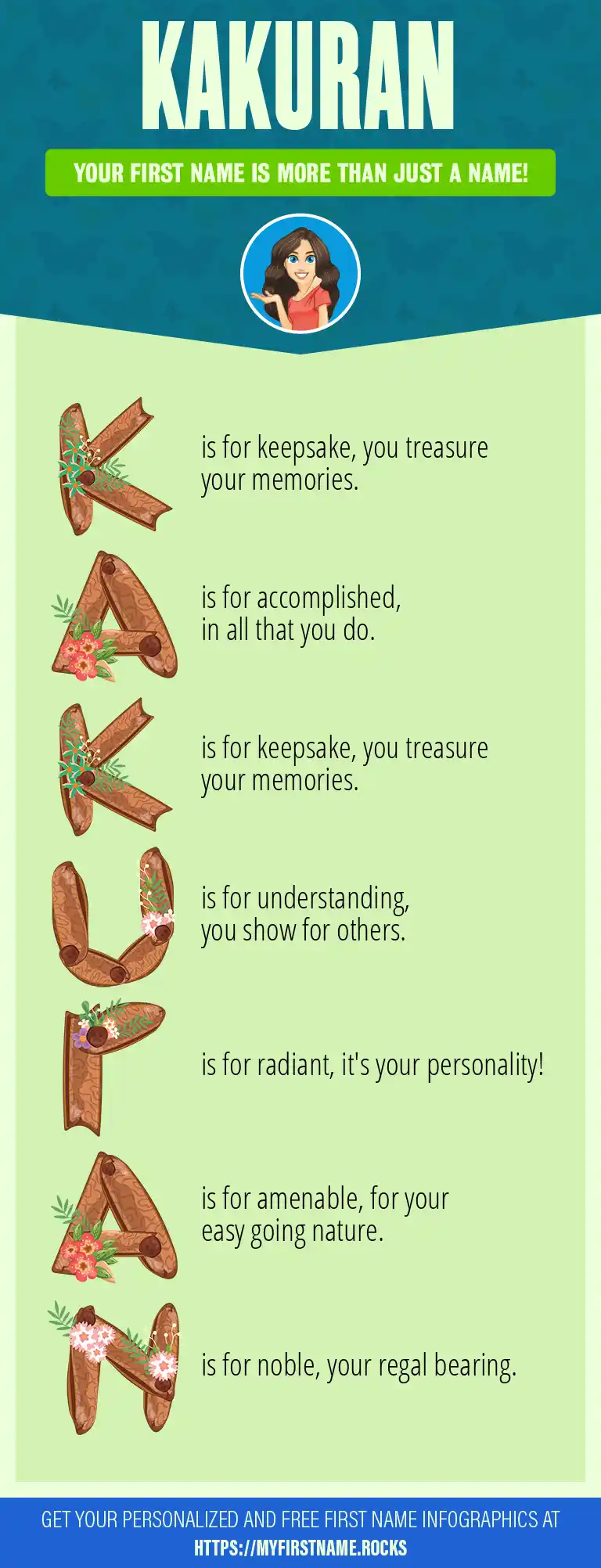 KAKURAN

YOUR FIRST NAME IS MORE THAN JUST A NAME!

K is for keepsake, you treasure your memories.

A is for accomplished, in all that you do.

K is for keepsake, you treasure your memories.

U is for understanding, you show for others.

R is for radiant, it's your personality!

A is for amenable, for your easy going nature.

N is for noble, your regal bearing.

GET YOUR PERSONALIZED AND FREE FIRST NAME INFOGRAPHICS AT HTTPS://MYFIRSTNAME.ROCKS