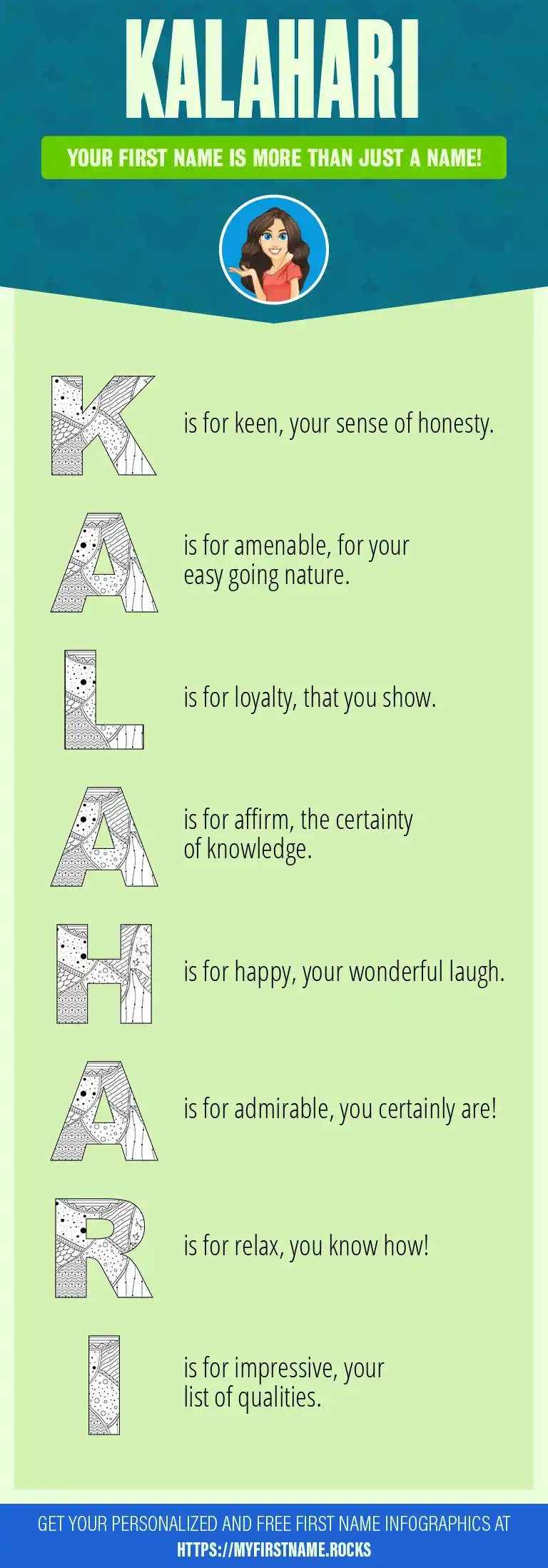 KALAHARI

YOUR FIRST NAME IS MORE THAN JUST A NAME!

K is for keen, your sense of honesty.

A is for amenable, for your easy going nature.

L is for loyalty, that you show.

A is for affirm, the certainty of knowledge.

H is for happy, your wonderful laugh.

A is for admirable, you certainly are!

R is for relax, you know how!

I is for impressive, your list of qualities.

GET YOUR PERSONALIZED AND FREE FIRST NAME INFOGRAPHICS AT HTTPS://MYFIRSTNAME.ROCKS