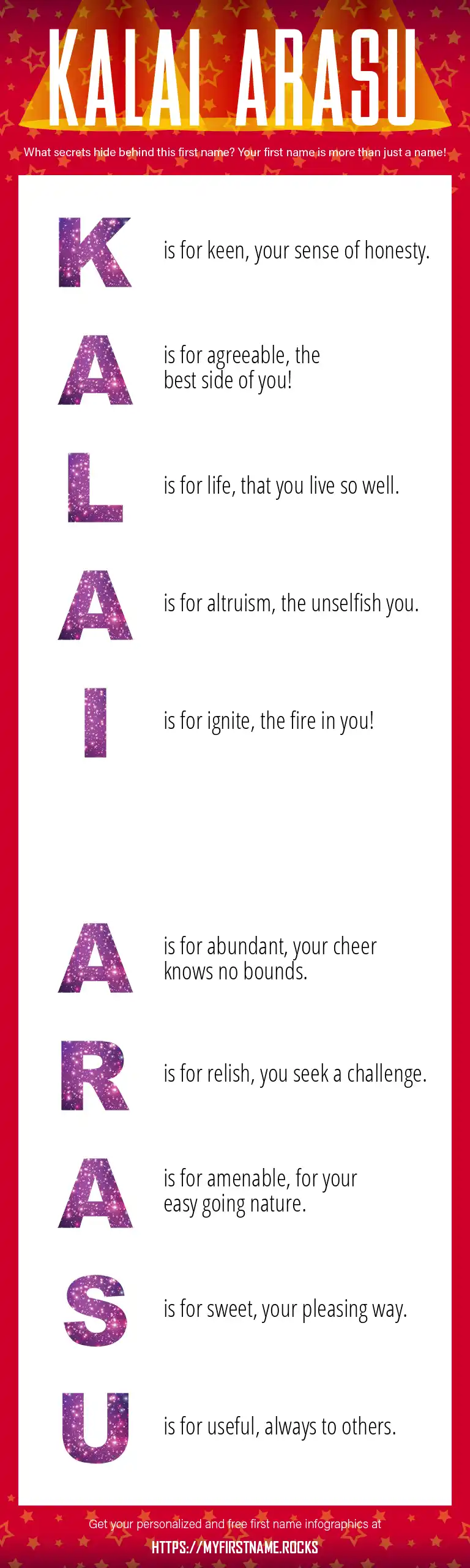 KALAI ARASU

What secrets hide behind this first name? Your first name is more than just a name!

K is for keen, your sense of honesty.

A is for agreeable, the best side of you!

L is for life, that you live so well.

A is for altruism, the unselfish you.

I is for ignite, the fire in you!

A is for abundant, your cheer knows no bounds.

R is for relish, you seek a challenge.

A is for amenable, for your easy going nature.

S is for sweet, your pleasing way.

U is for useful, always to others.

Get your personalized and free first name infographics at

HTTPS://MYFIRSTNAME.ROCKS