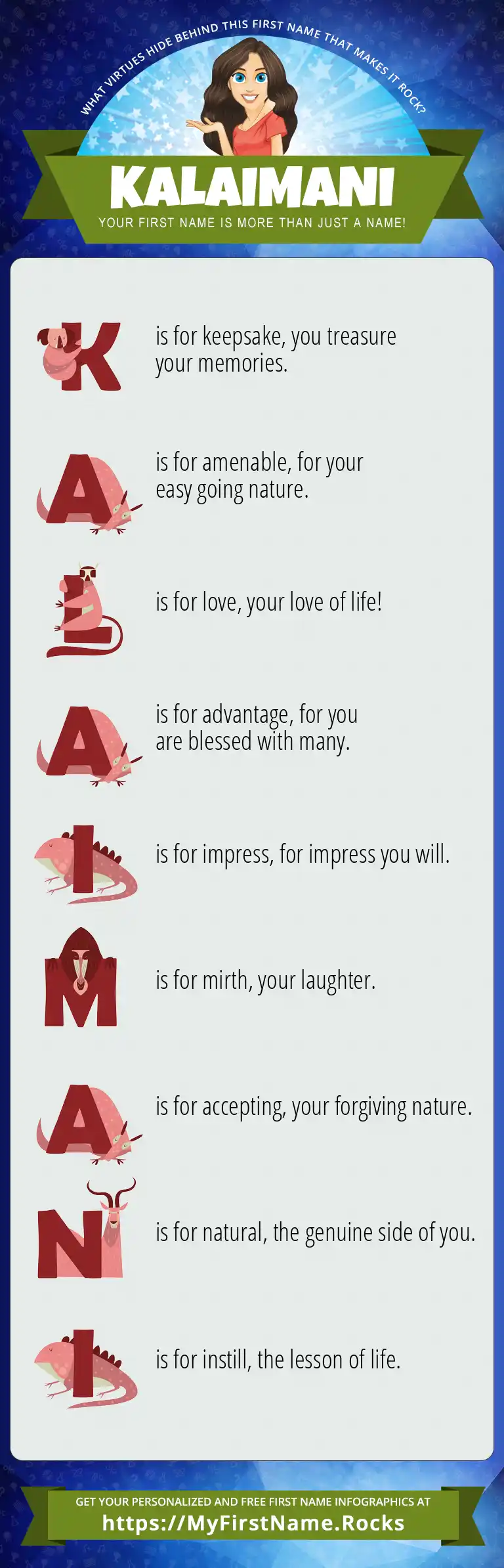 WHAT VIRTUES HIDE BEHIND THIS FIRST NAME THAT MAKES IT ROCK?

KALAIMANI

YOUR FIRST NAME IS MORE THAN JUST A NAME!

K is for keepsake, you treasure your memories.

A is for amenable, for your easy going nature.

L is for love, your love of life!

A is for advantage, for you are blessed with many.

I is for impress, for impress you will.

M is for mirth, your laughter.

A is for accepting, your forgiving nature.

N is for natural, the genuine side of you.

I is for instill, the lesson of life.

GET YOUR PERSONALIZED AND FREE FIRST NAME INFOGRAPHICS AT
https://MyFirstName.Rocks